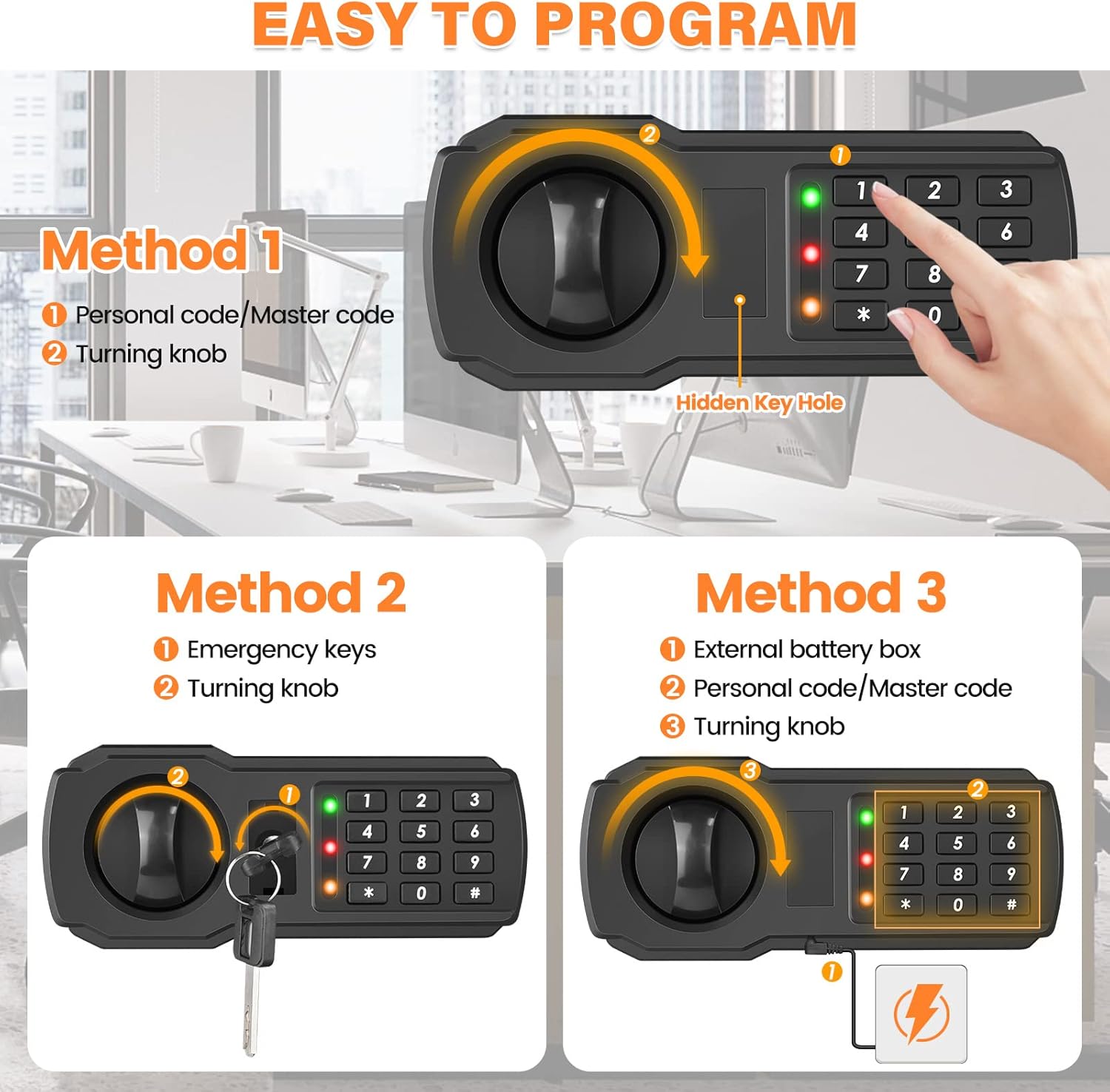 EASY TO PROGRAM

Method 1
1 Personal code/Master code
2 Turning knob

2
1
1 2 3
4 6
7 8
* 0
Hidden Key Hole

Method 2
1 Emergency keys
2 Turning knob

2
1
1 2 3
4 5 6
7 8 9
* 0 #

Method 3
1 External battery box
2 Personal code/Master code
3 Turning knob

3
2
1 2 3
4 5 6
7 8 9
* 0 #
1