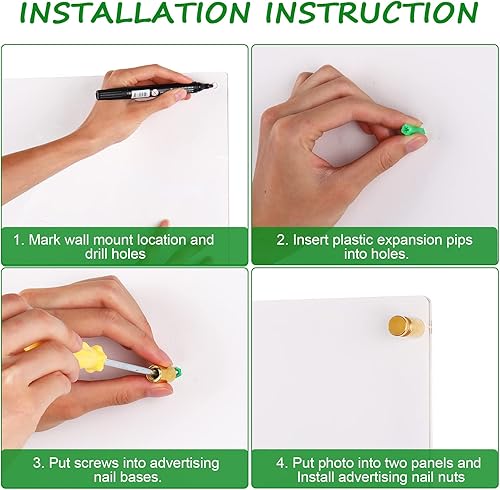 INSTALLATION INSTRUCTION

1. Mark wall mount location and drill holes

2. Insert plastic expansion pips into holes.

3. Put screws into advertising nail bases.

4. Put photo into two panels and Install advertising nail nuts