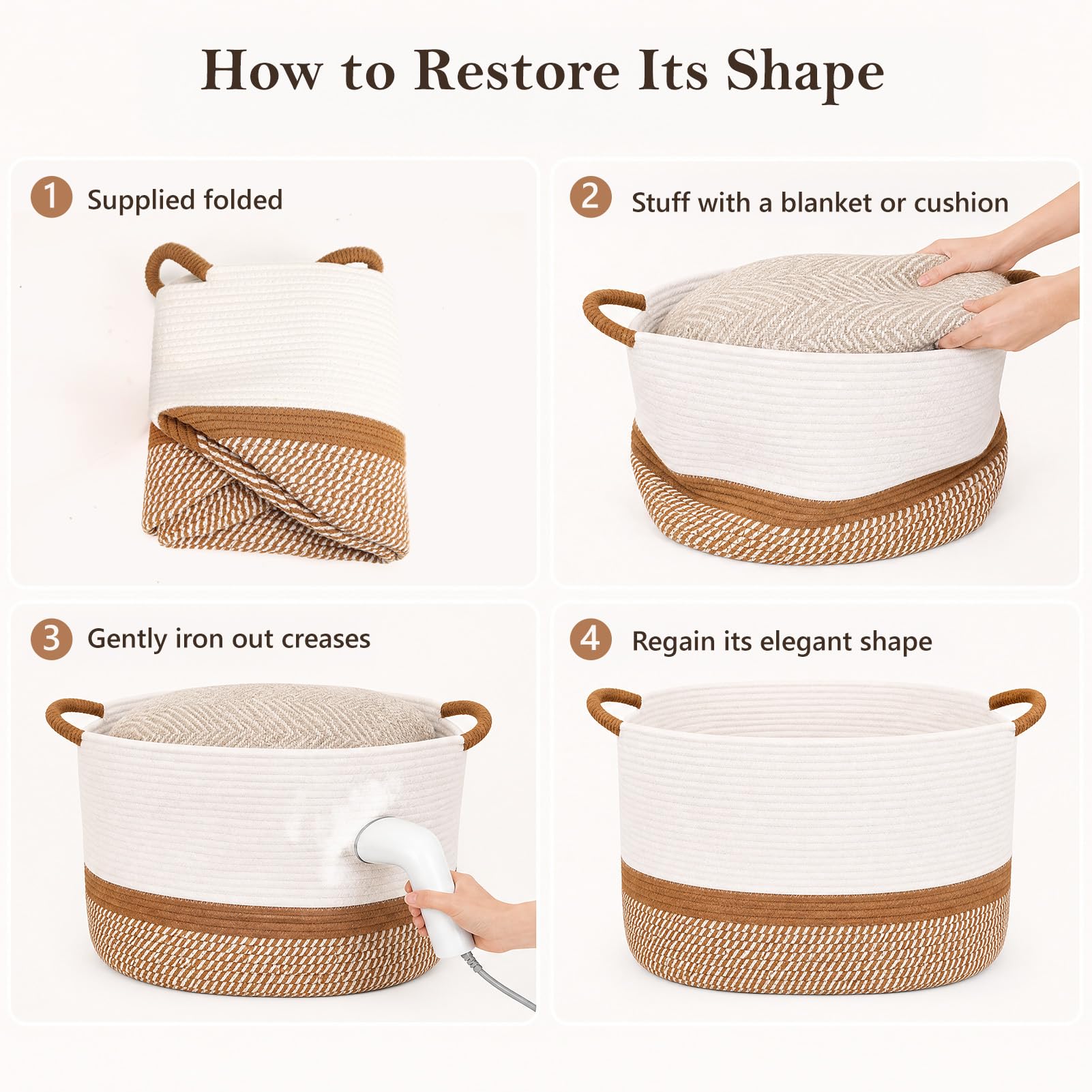 How to Restore Its Shape

1 Supplied folded

2 Stuff with a blanket or cushion

3 Gently iron out creases

4 Regain its elegant shape