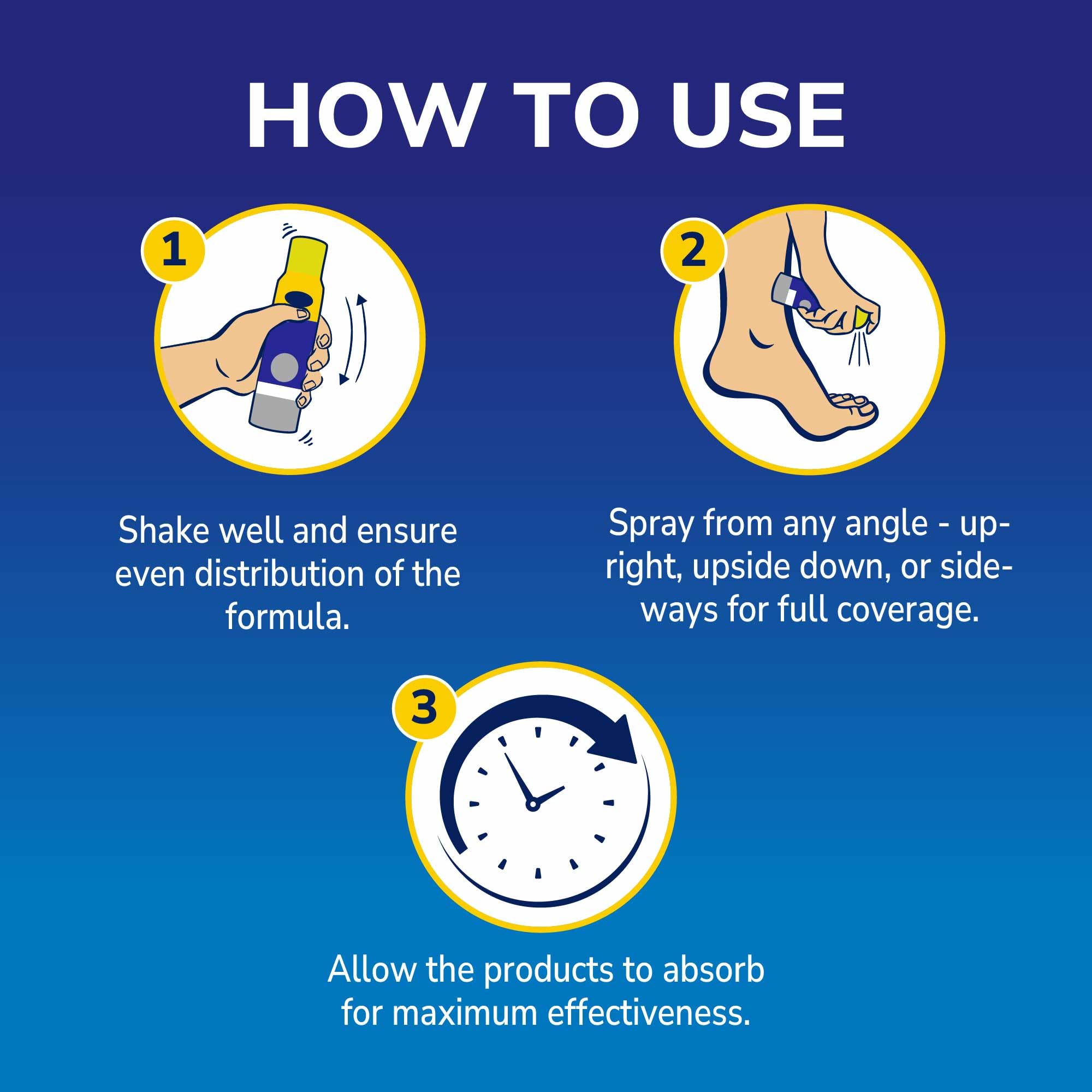 HOW TO USE

1

Shake well and ensure even distribution of the formula.

2

Spray from any angle - upright, upside down, or sideways for full coverage.

3

Allow the products to absorb for maximum effectiveness.