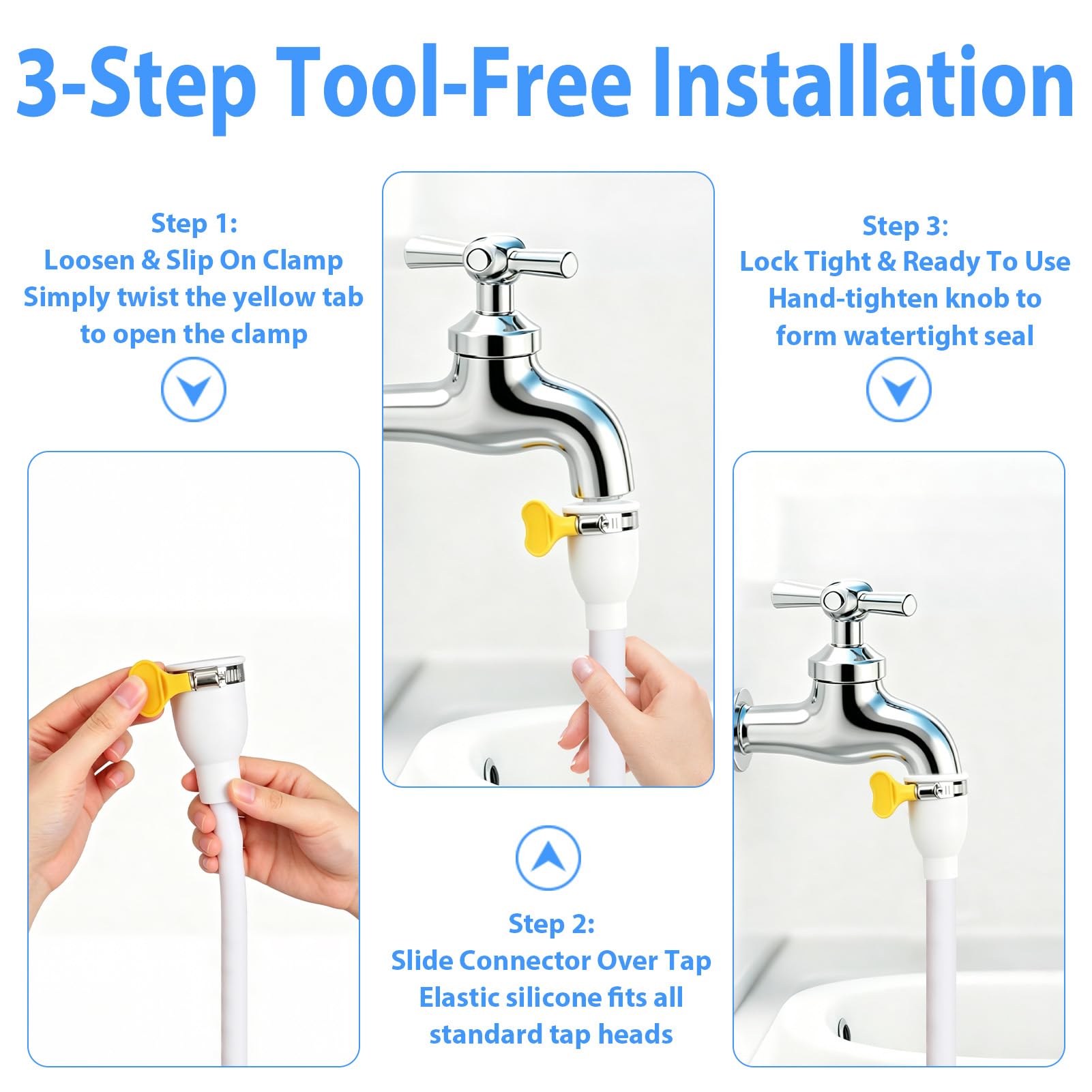 3-Step Tool-Free Installation

Step 1:
Loosen & Slip On Clamp
Simply twist the yellow tab
to open the clamp

Step 2:
Slide Connector Over Tap
Elastic silicone fits all
standard tap heads

Step 3:
Lock Tight & Ready To Use
Hand-tighten knob to
form watertight seal