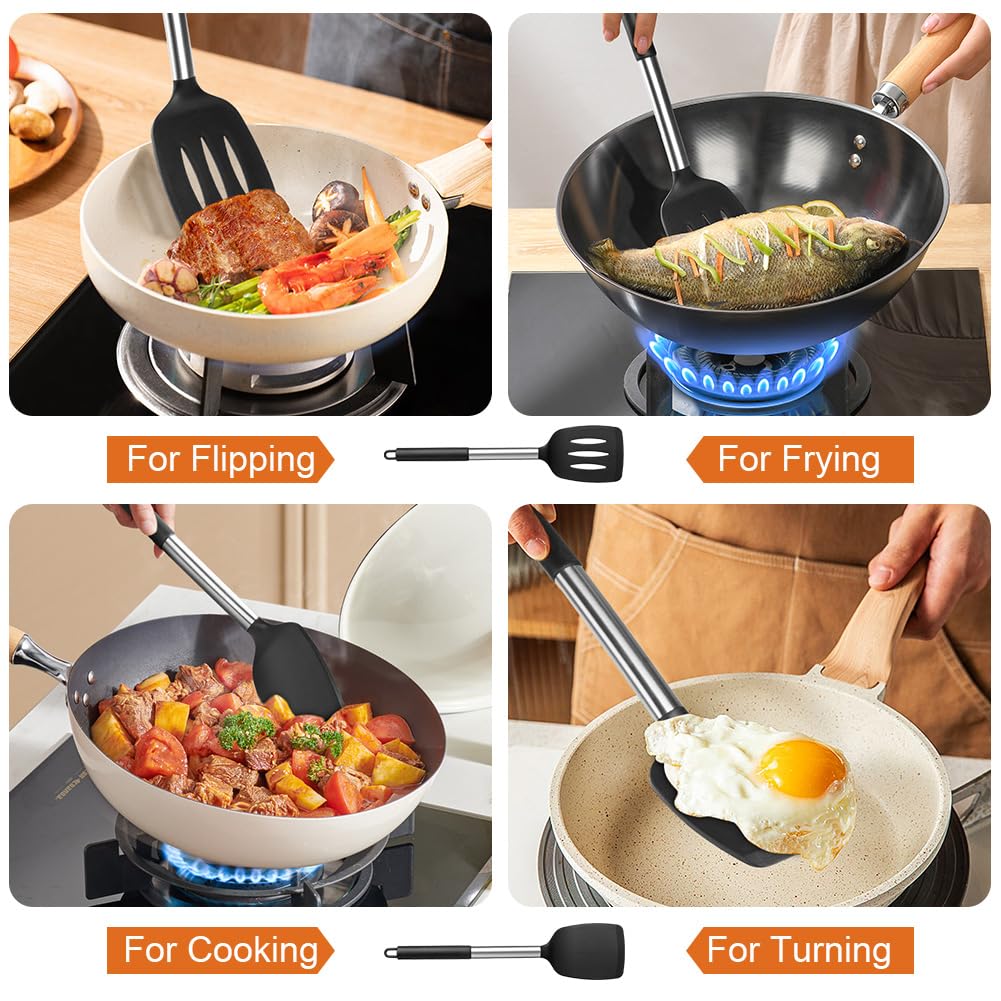 For Flipping

For Frying

For Cooking

For Turning