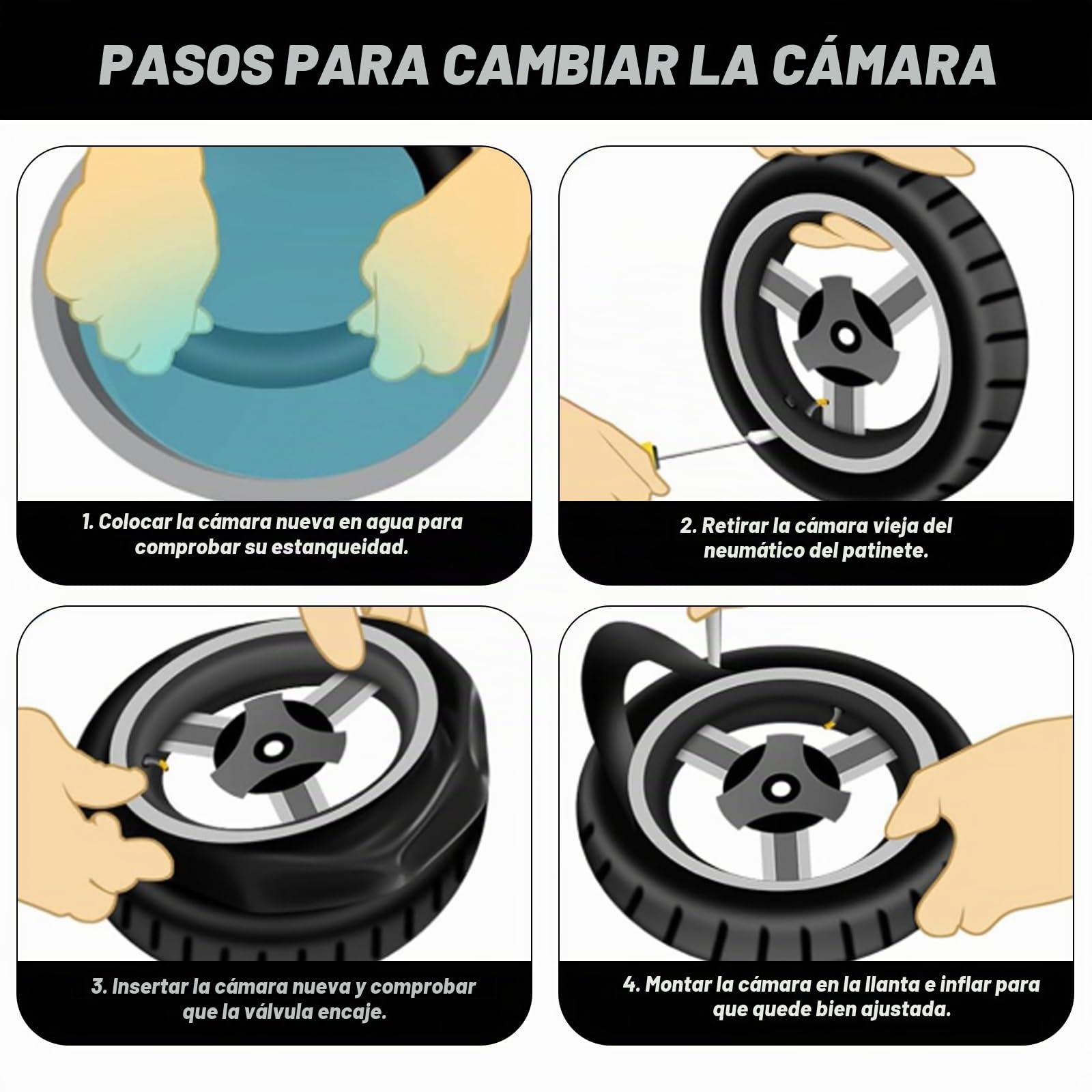 PASOS PARA CAMBIAR LA CÁMARA

1. Colocar la cámara nueva en agua para comprobar su estanqueidad.

2. Retirar la cámara vieja del neumático del patinete.

3. Insertar la cámara nueva y comprobar que la válvula encaje.

4. Montar la cámara en la llanta e inflar para que quede bien ajustada.