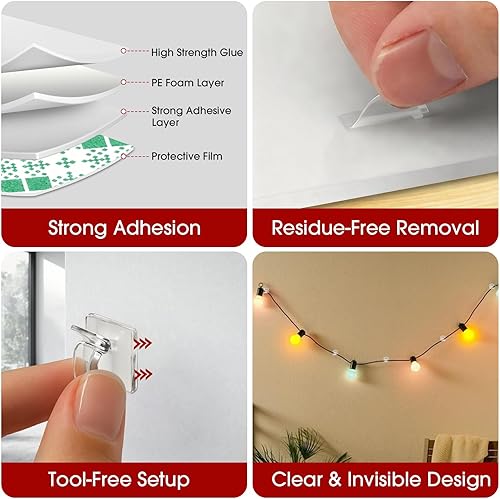 High Strength Glue

PE Foam Layer

Strong Adhesive Layer

Protective Film

Strong Adhesion

Residue-Free Removal

Tool-Free Setup

Clear & Invisible Design