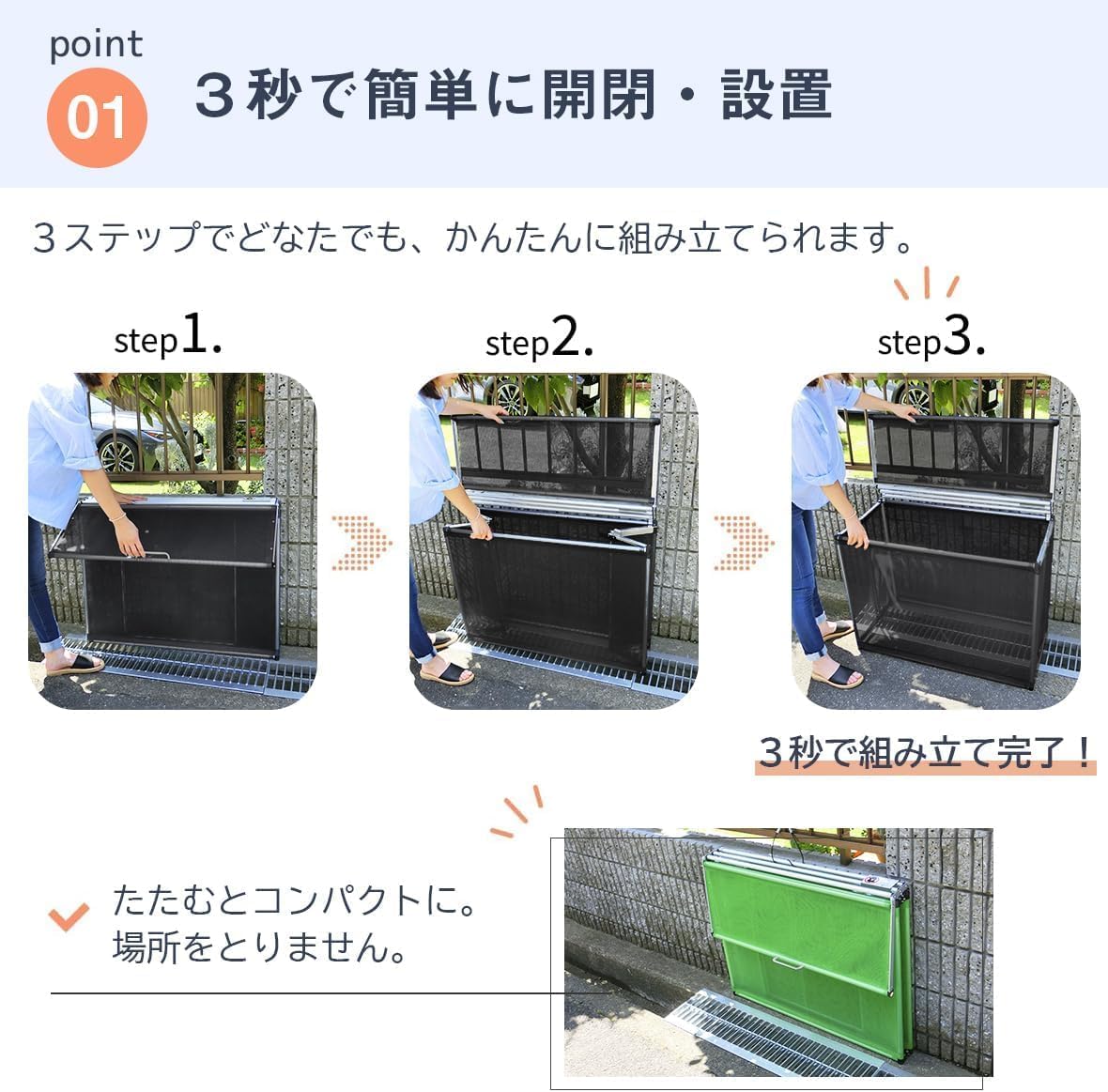 point
01
３秒で簡単に開閉・設置

３ステップでどなたでも、かんたんに組み立てられます。

step1.

step2.

step3.

３秒で組み立て完了！

たたむとコンパクトに。
場所をとりません。