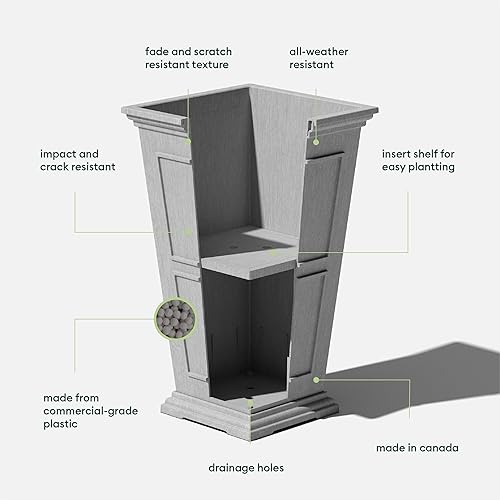 fade and scratch resistant texture

all-weather resistant

impact and crack resistant

insert shelf for easy plantting

made from commercial-grade plastic

made in canada

drainage holes