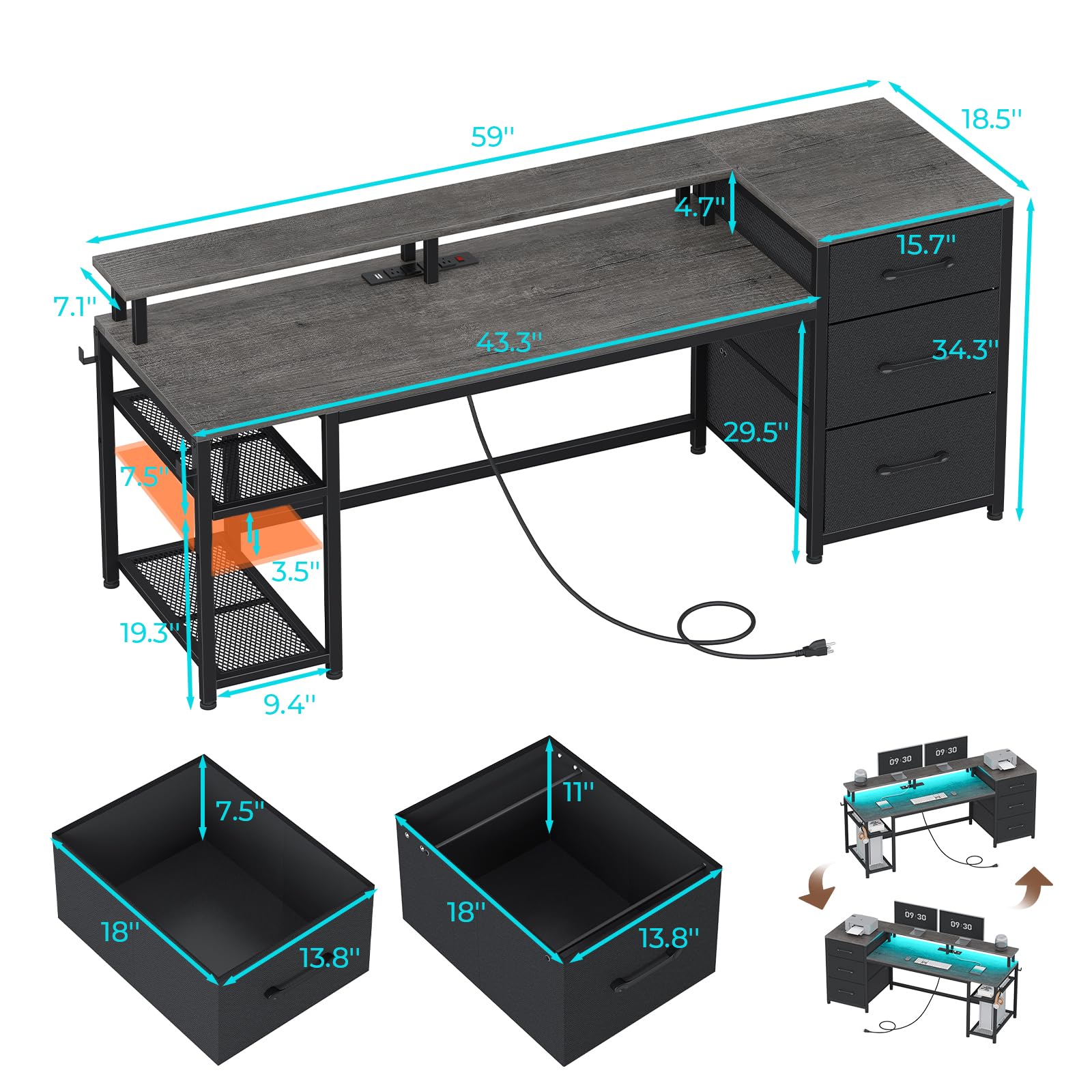 59''

18.5''

4.7''

15.7''

7.1''

43.3''

34.3''

29.5''

7.5''

3.5''

19.3''

9.4''

7.5''

18''

13.8''

11''

18''

13.8''

09:30

09:30

09:30

09:30