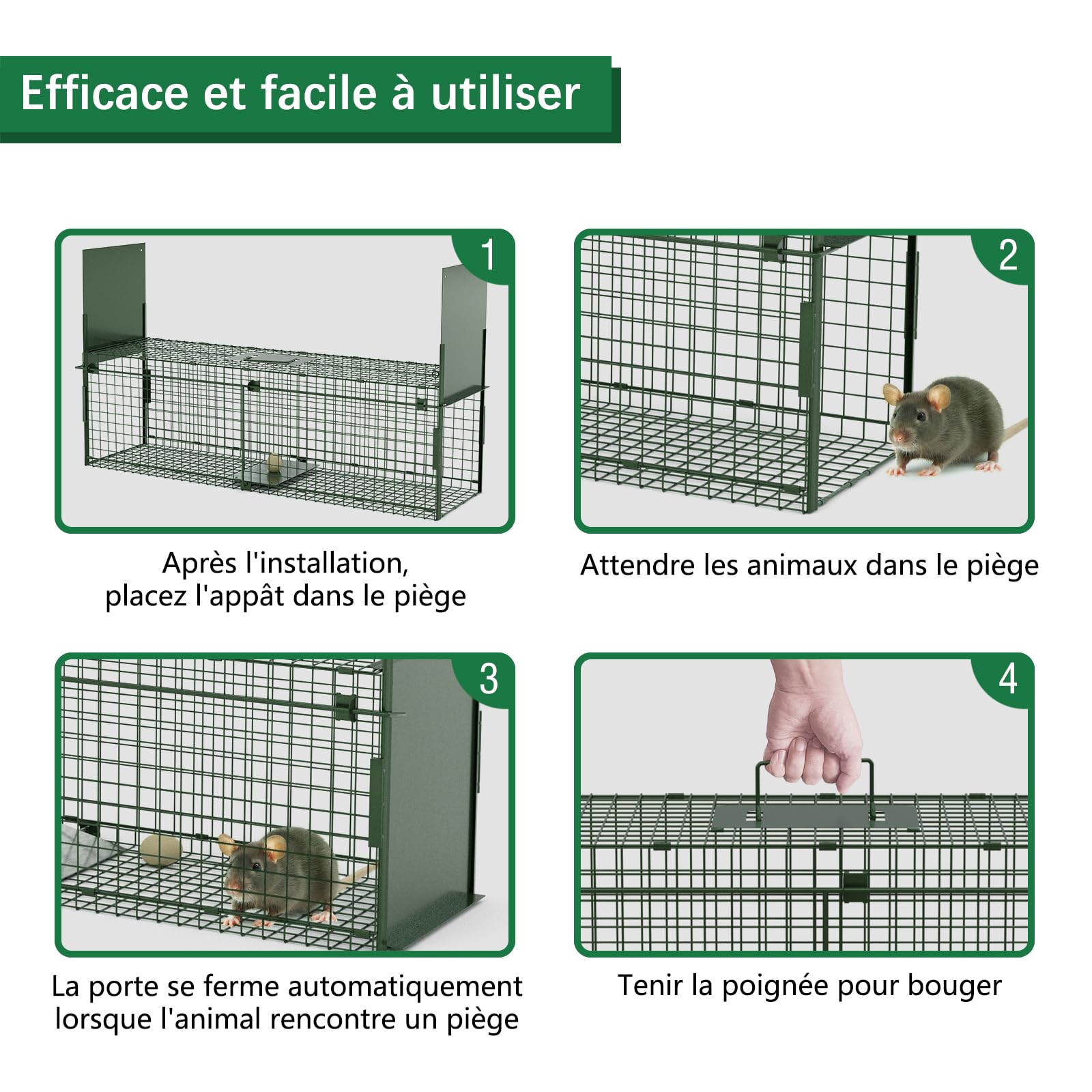 Efficace et facile à utiliser

1

Après l'installation, placez l'appât dans le piège

2

Attendre les animaux dans le piège

3

La porte se ferme automatiquement lorsque l'animal rencontre un piège

4

Tenir la poignée pour bouger