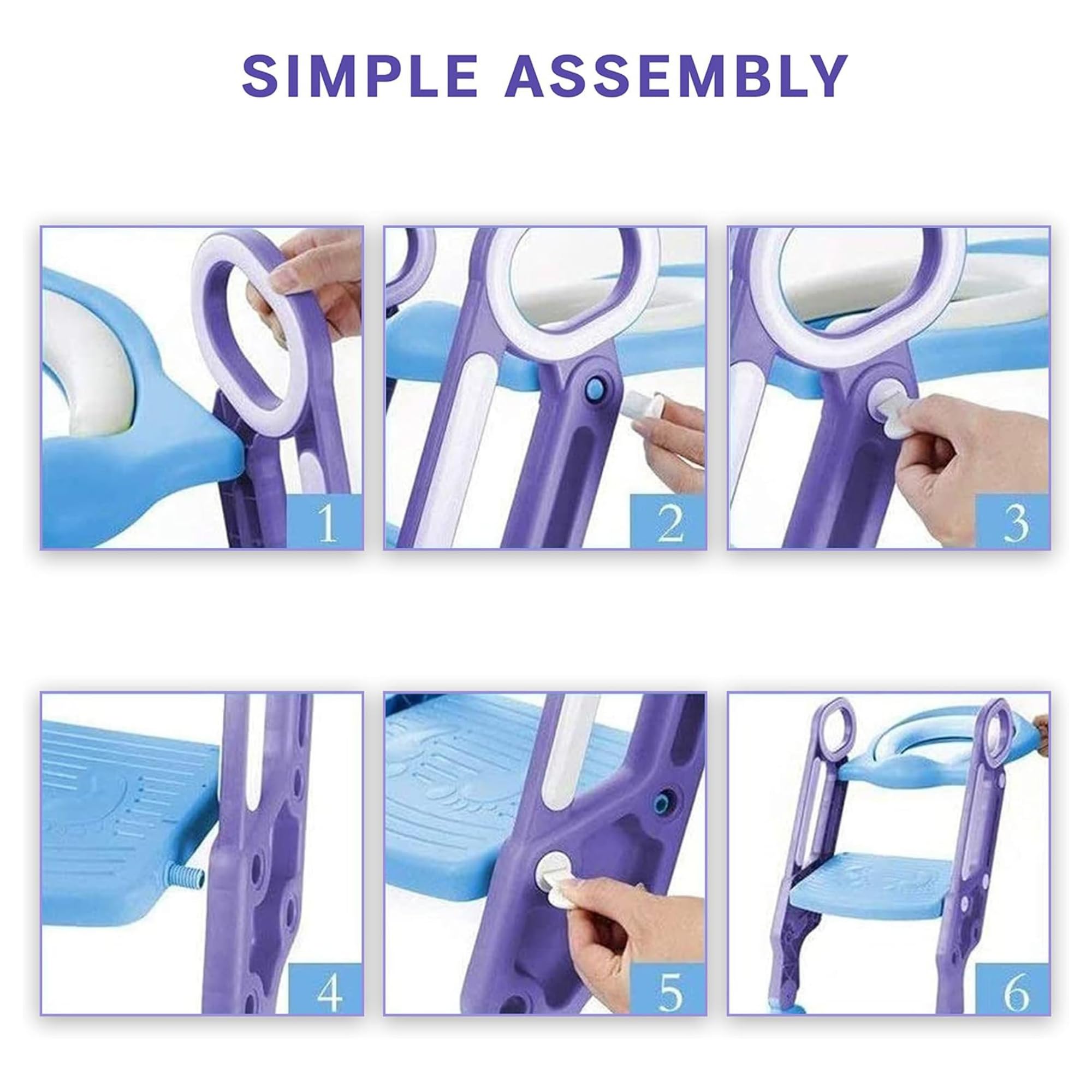 SIMPLE ASSEMBLY

1

2

3

4

5

6