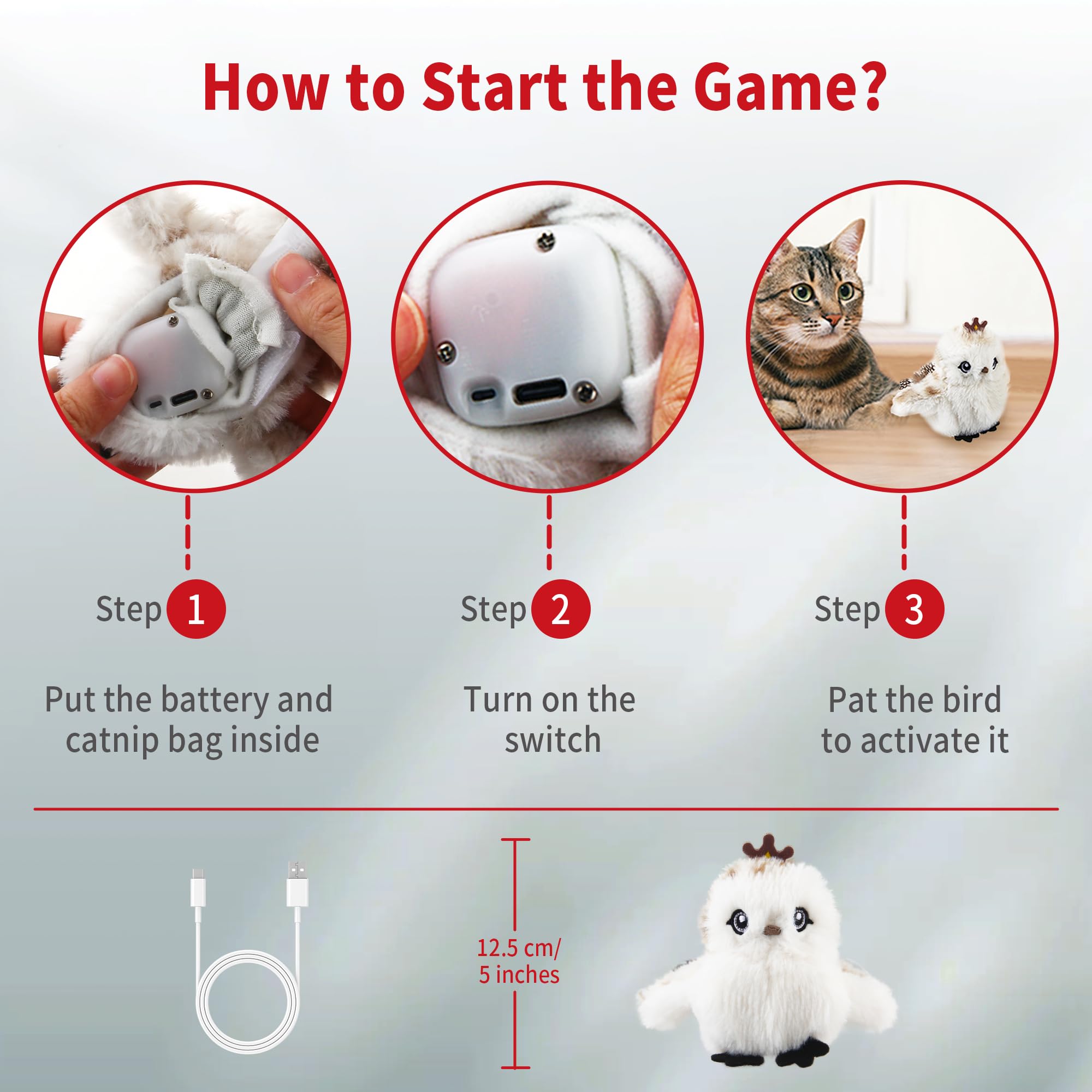 How to Start the Game?

Step 1

Put the battery and catnip bag inside

Step 2

Turn on the switch

Step 3

Pat the bird to activate it

12.5 cm/ 5 inches