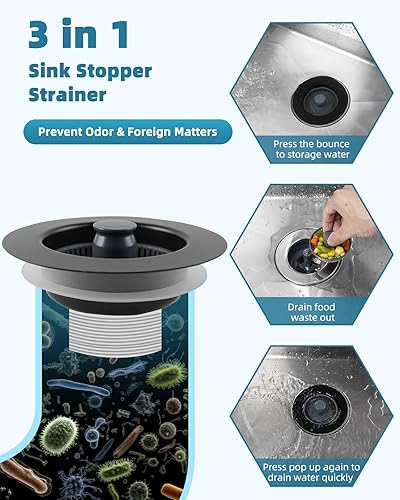 3 in 1
Sink Stopper Strainer

Prevent Odor & Foreign Matters

Press the bounce to storage water

Drain food waste out

Press pop up again to drain water quickly