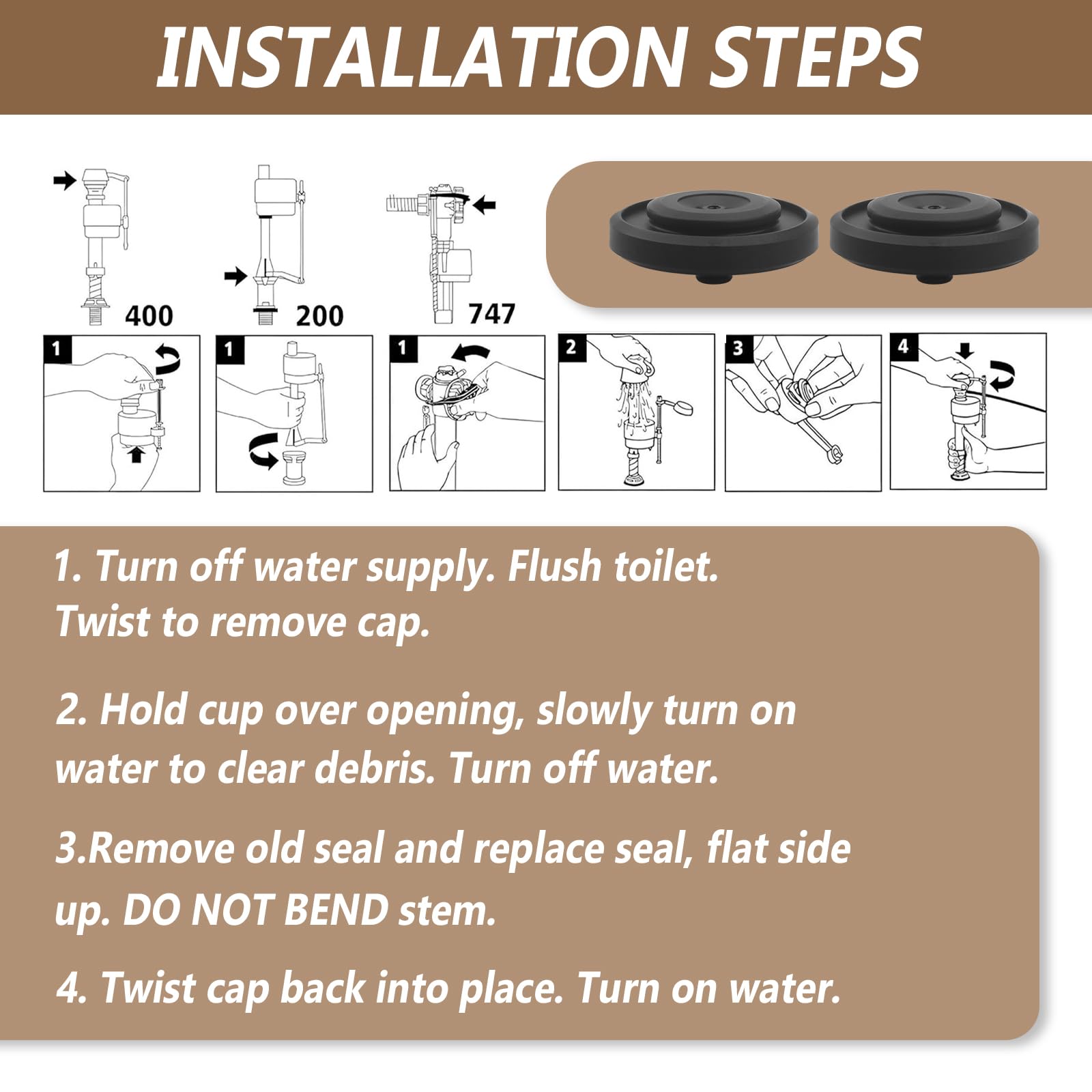 INSTALLATION STEPS

400

200

747

1

1

1

2

3

4

1. Turn off water supply. Flush toilet. Twist to remove cap.

2. Hold cup over opening, slowly turn on water to clear debris. Turn off water.

3.Remove old seal and replace seal, flat side up. DO NOT BEND stem.

4. Twist cap back into place. Turn on water.