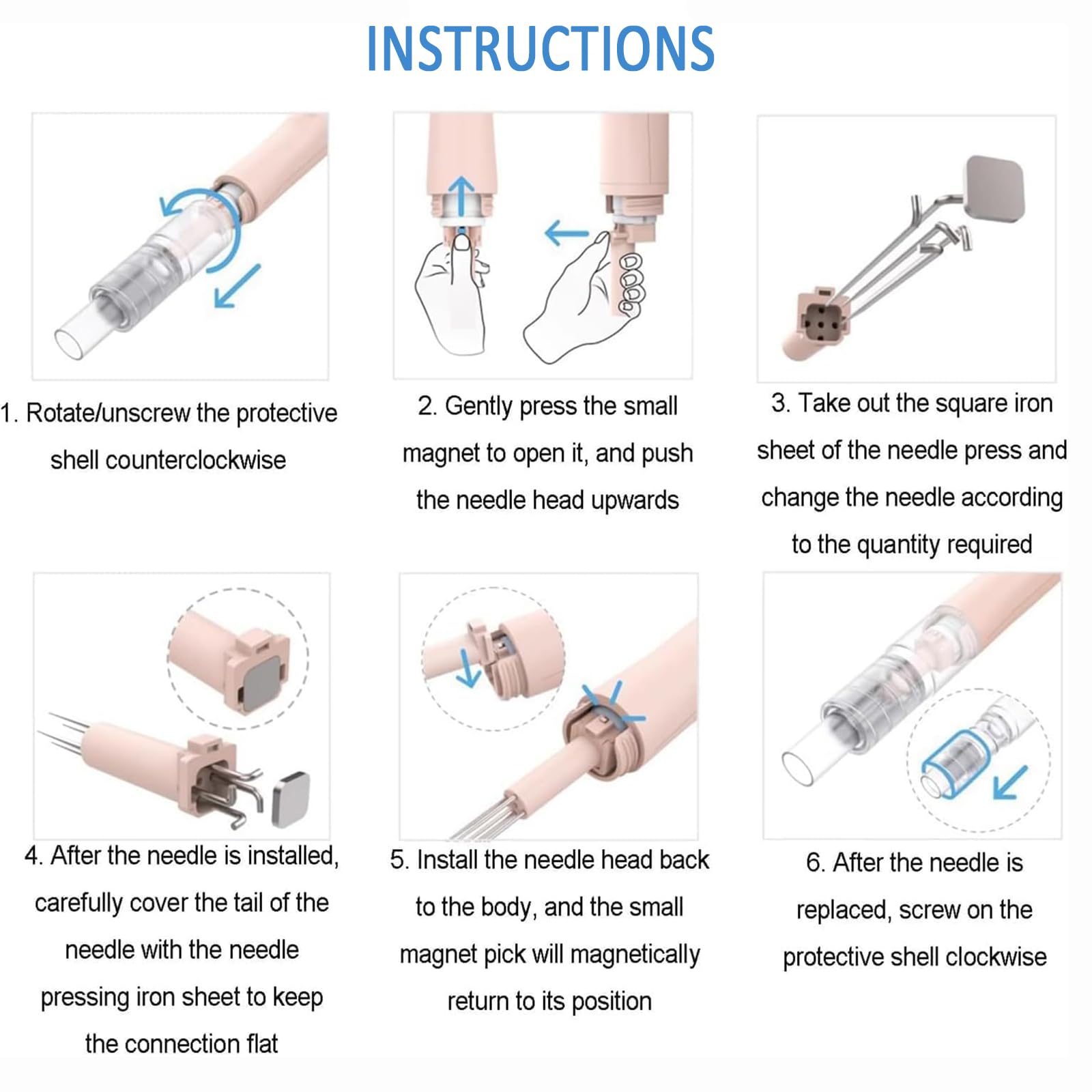 INSTRUCTIONS

1. Rotate/unscrew the protective shell counterclockwise

2. Gently press the small magnet to open it, and push the needle head upwards

3. Take out the square iron sheet of the needle press and change the needle according to the quantity required

4. After the needle is installed, carefully cover the tail of the needle with the needle pressing iron sheet to keep the connection flat

5. Install the needle head back to the body, and the small magnet pick will magnetically return to its position

6. After the needle is replaced, screw on the protective shell clockwise