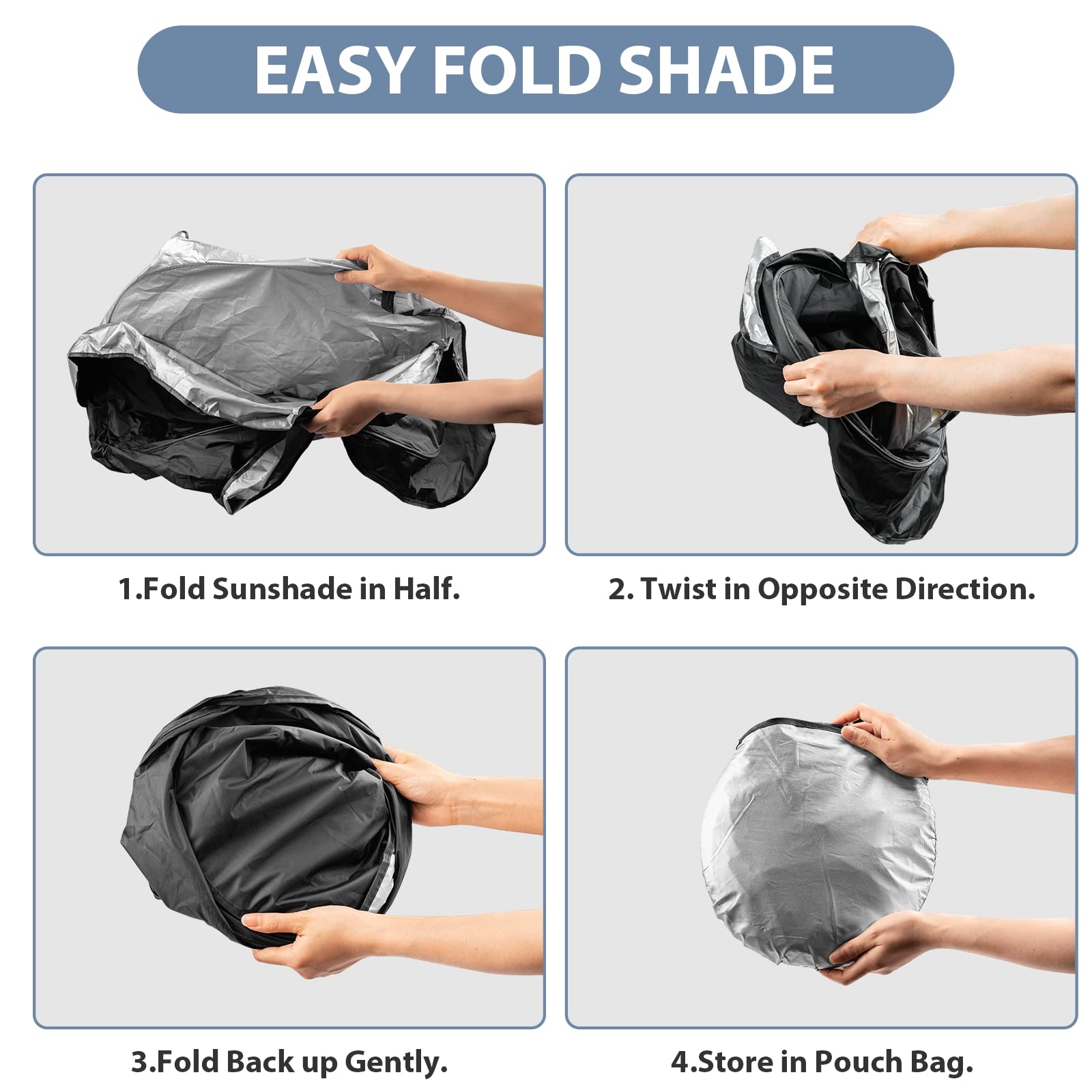 EASY FOLD SHADE

1.Fold Sunshade in Half.

2. Twist in Opposite Direction.

3.Fold Back up Gently.

4.Store in Pouch Bag.