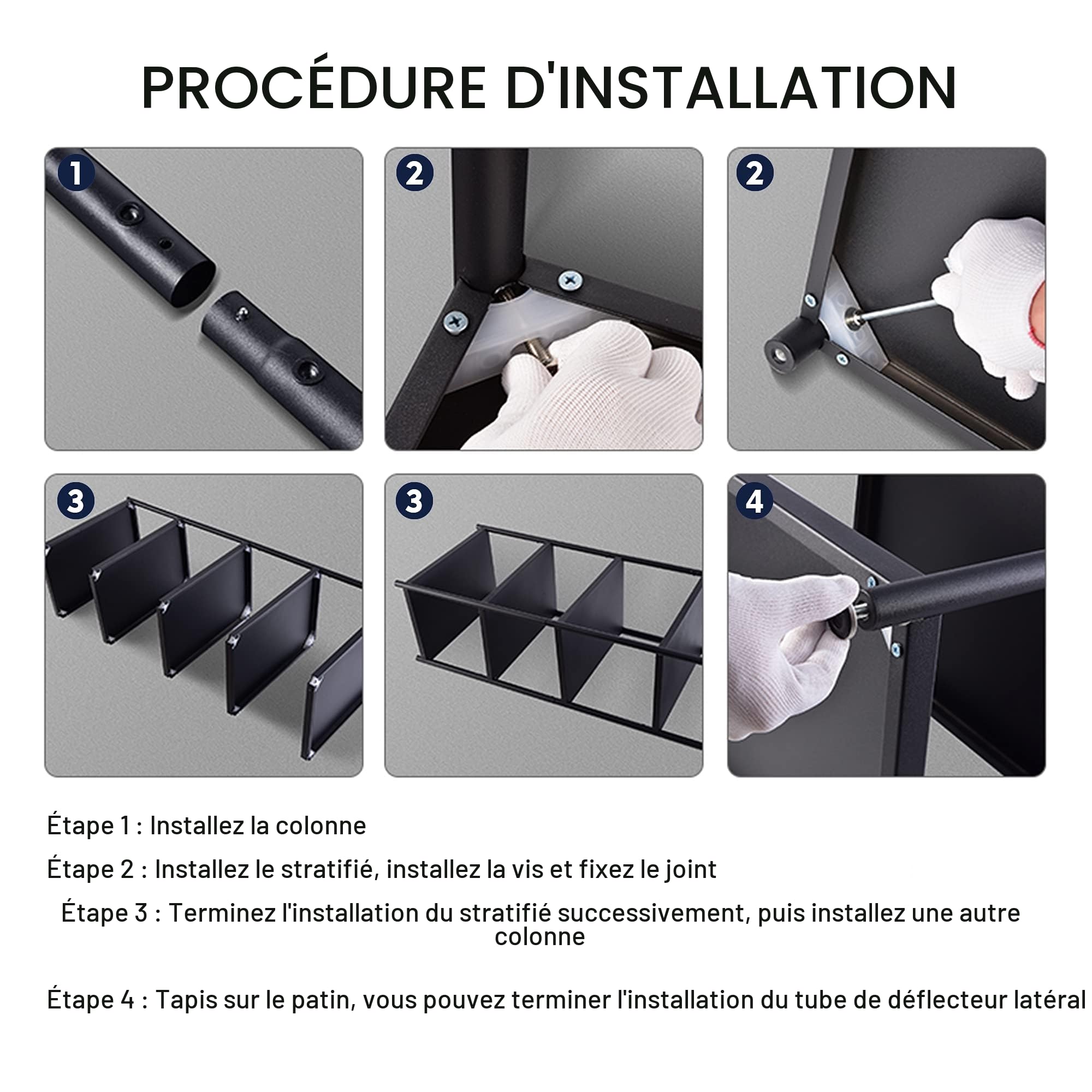 PROCÉDURE D'INSTALLATION

1

2

2

3

3

4

Étape 1 : Installez la colonne

Étape 2 : Installez le stratifié, installez la vis et fixez le joint

Étape 3 : Terminez l'installation du stratifié successivement, puis installez une autre colonne

Étape 4 : Tapis sur le patin, vous pouvez terminer l'installation du tube de déflecteur latéral