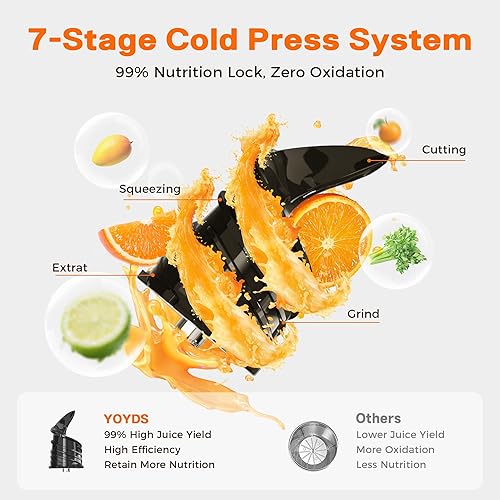 7-Stage Cold Press System

99% Nutrition Lock, Zero Oxidation

Cutting

Squeezing

Extrat

Grind

YOYDS
99% High Juice Yield
High Efficiency
Retain More Nutrition

Others
Lower Juice Yield
More Oxidation
Less Nutrition