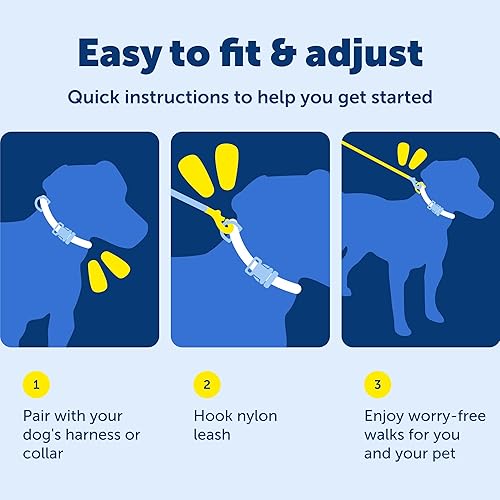 Easy to fit & adjust

Quick instructions to help you get started

1

Pair with your dog's harness or collar

2

Hook nylon leash

3

Enjoy worry-free walks for you and your pet