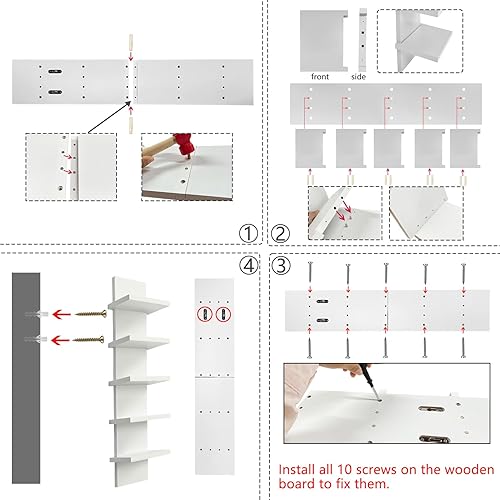 ①

front side

②

④

③

Install all 10 screws on the wooden board to fix them.