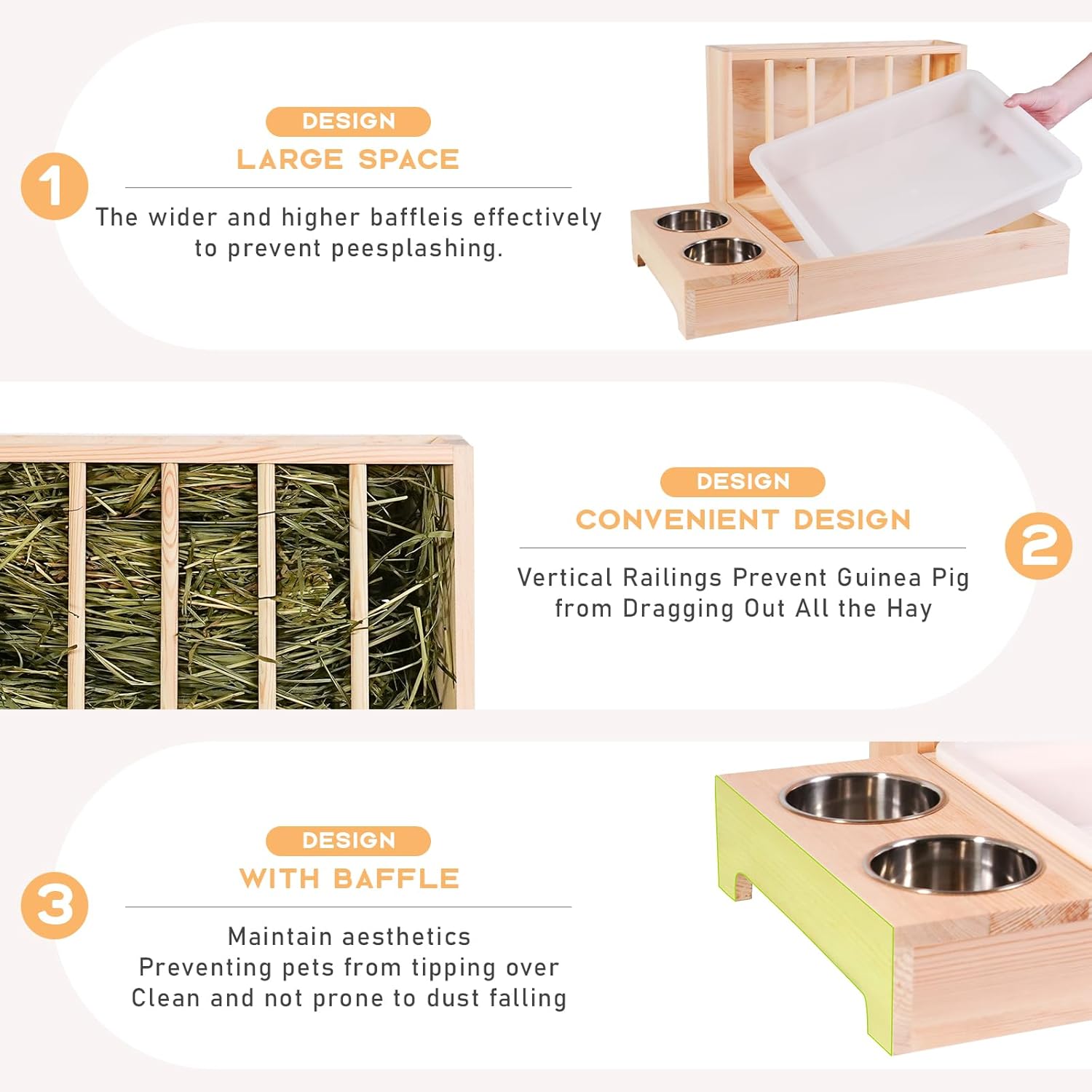 1

DESIGN

LARGE SPACE

The wider and higher baffleis effectively to prevent peesplashing.

DESIGN

CONVENIENT DESIGN

Vertical Railings Prevent Guinea Pig from Dragging Out All the Hay

2

3

DESIGN

WITH BAFFLE

Maintain aesthetics
Preventing pets from tipping over
Clean and not prone to dust falling