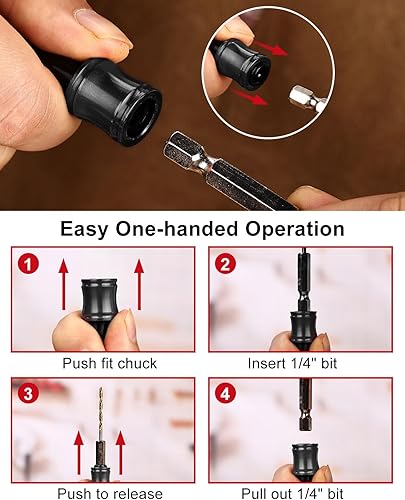 Easy One-handed Operation

1

Push fit chuck

2

Insert 1/4" bit

3

Push to release

4

Pull out 1/4" bit