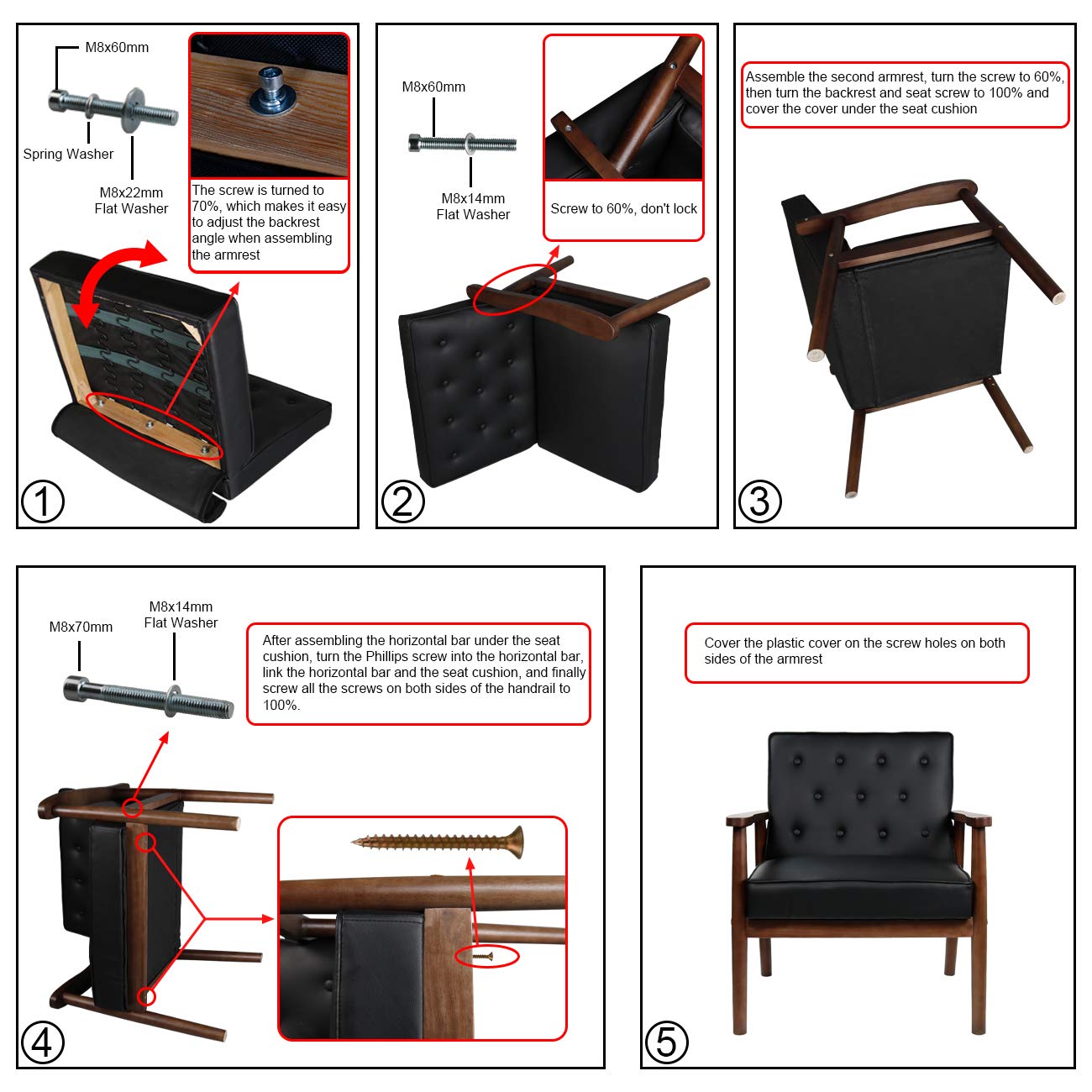 M8x60mm

Spring Washer

M8x22mm
Flat Washer

The screw is turned to 70%, which makes it easy to adjust the backrest angle when assembling the armrest

①

M8x60mm

M8x14mm
Flat Washer

Screw to 60%, don't lock

②

Assemble the second armrest, turn the screw to 60%, then turn the backrest and seat screw to 100% and cover the cover under the seat cushion

③

M8x70mm

M8x14mm
Flat Washer

After assembling the horizontal bar under the seat cushion, turn the Phillips screw into the horizontal bar, link the horizontal bar and the seat cushion, and finally screw all the screws on both sides of the handrail to 100%.

④

Cover the plastic cover on the screw holes on both sides of the armrest

⑤