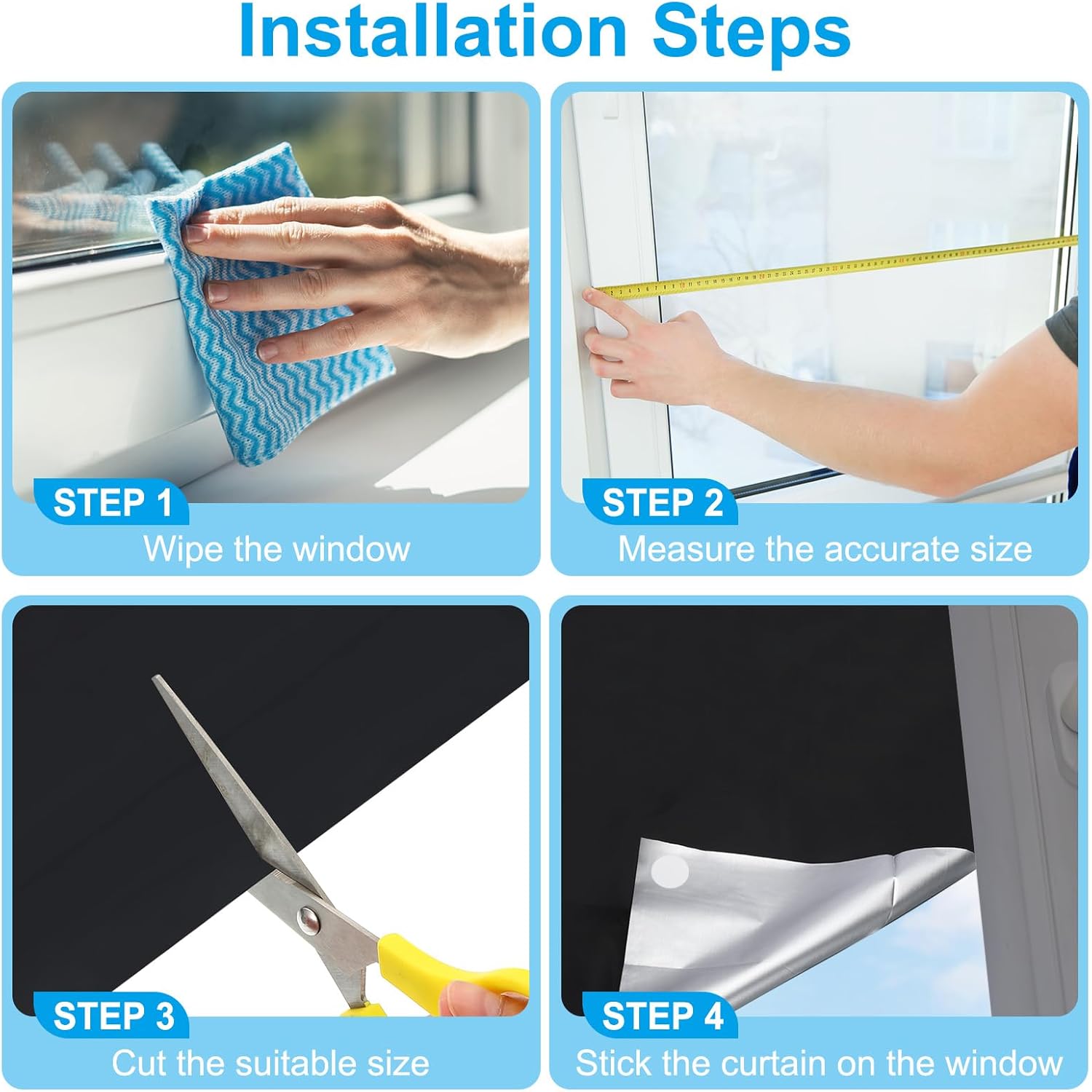 Installation Steps

STEP 1
Wipe the window

STEP 2
Measure the accurate size

STEP 3
Cut the suitable size

STEP 4
Stick the curtain on the window