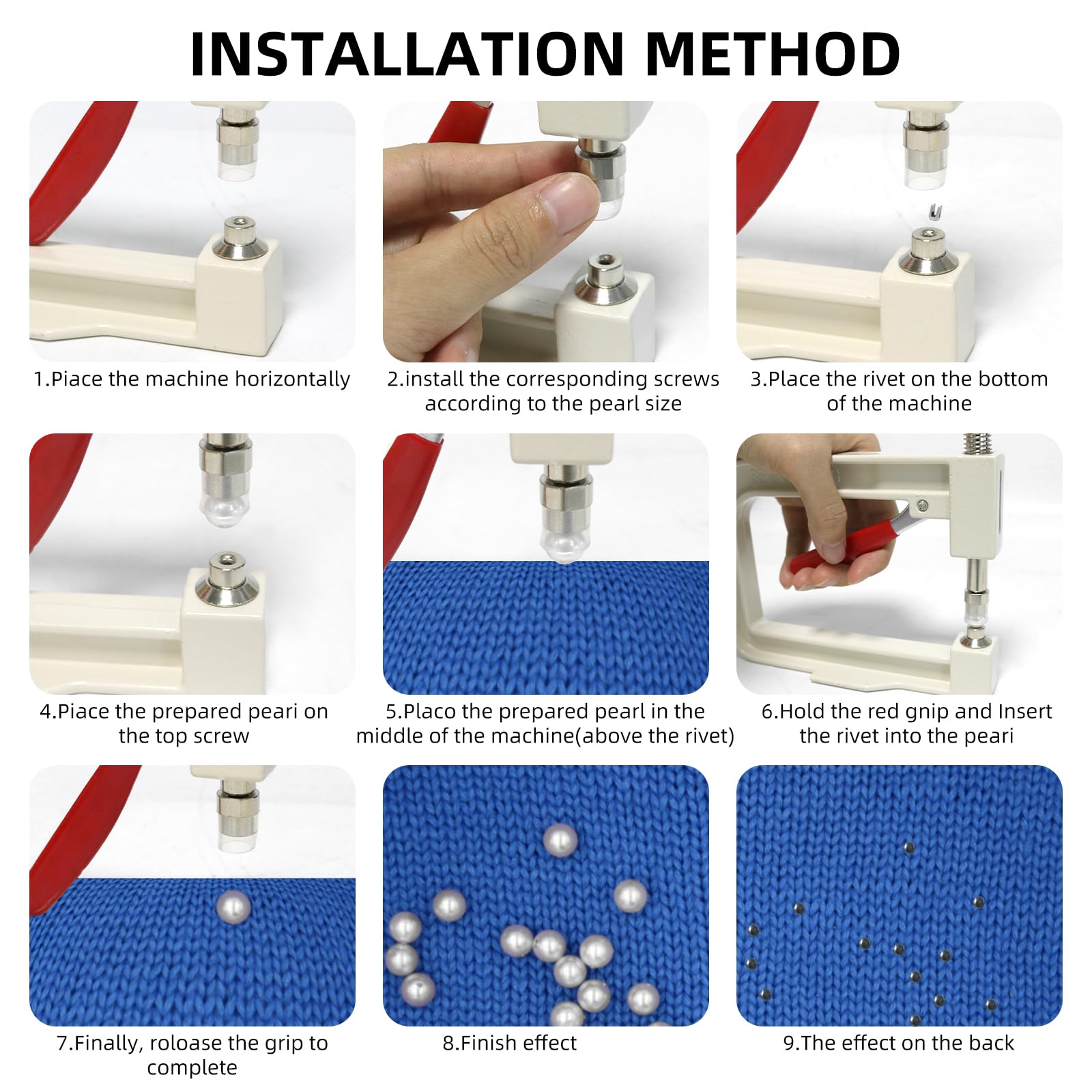 INSTALLATION METHOD

1.Piace the machine horizontally

2.install the corresponding screws according to the pearl size

3.Place the rivet on the bottom of the machine

4.Piace the prepared peari on the top screw

5.Placo the prepared pearl in the middle of the machine(above the rivet)

6.Hold the red gnip and Insert the rivet into the peari

7.Finally, roloase the grip to complete

8.Finish effect

9.The effect on the back