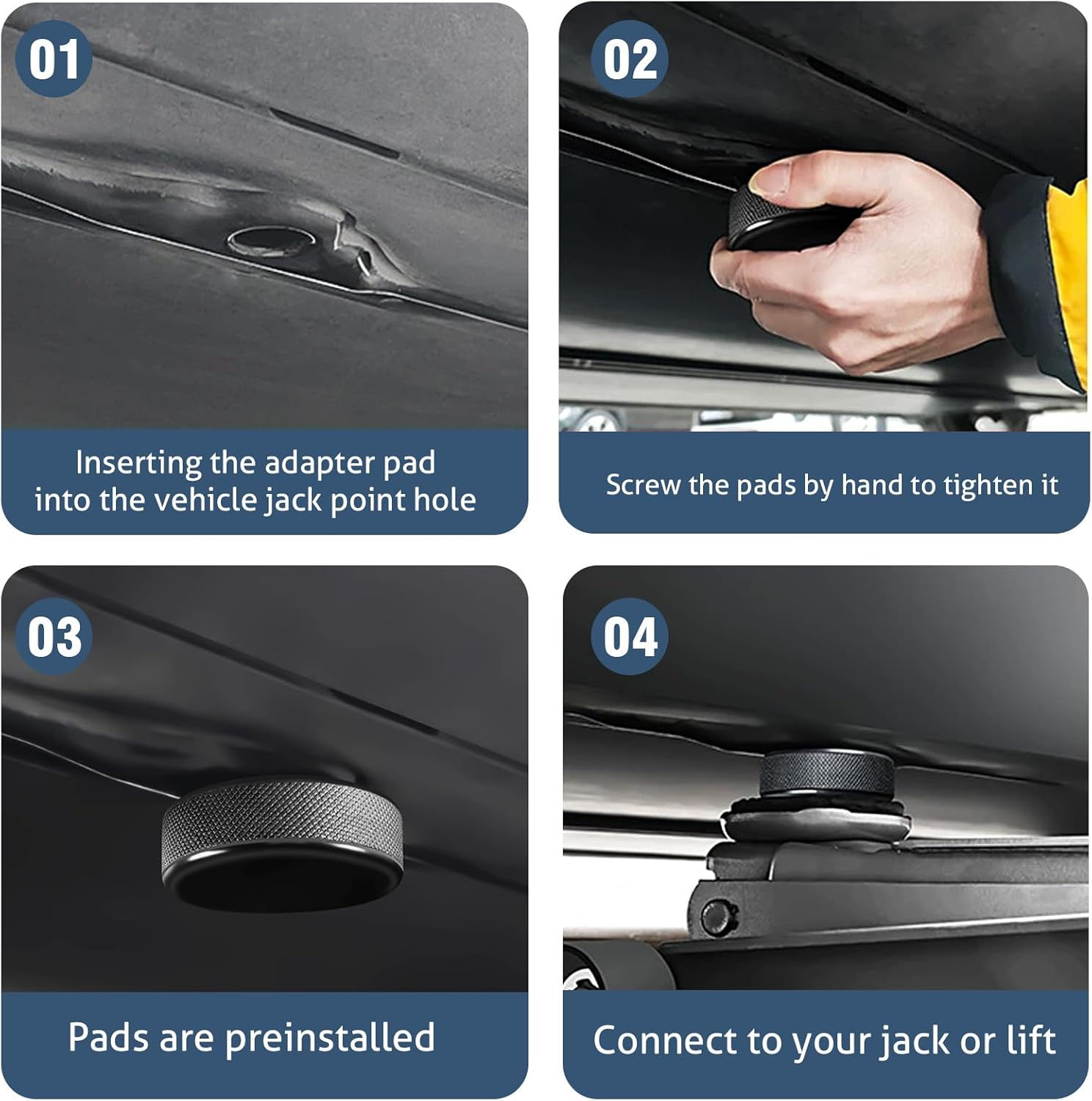 01

Inserting the adapter pad into the vehicle jack point hole

02

Screw the pads by hand to tighten it

03

Pads are preinstalled

04

Connect to your jack or lift