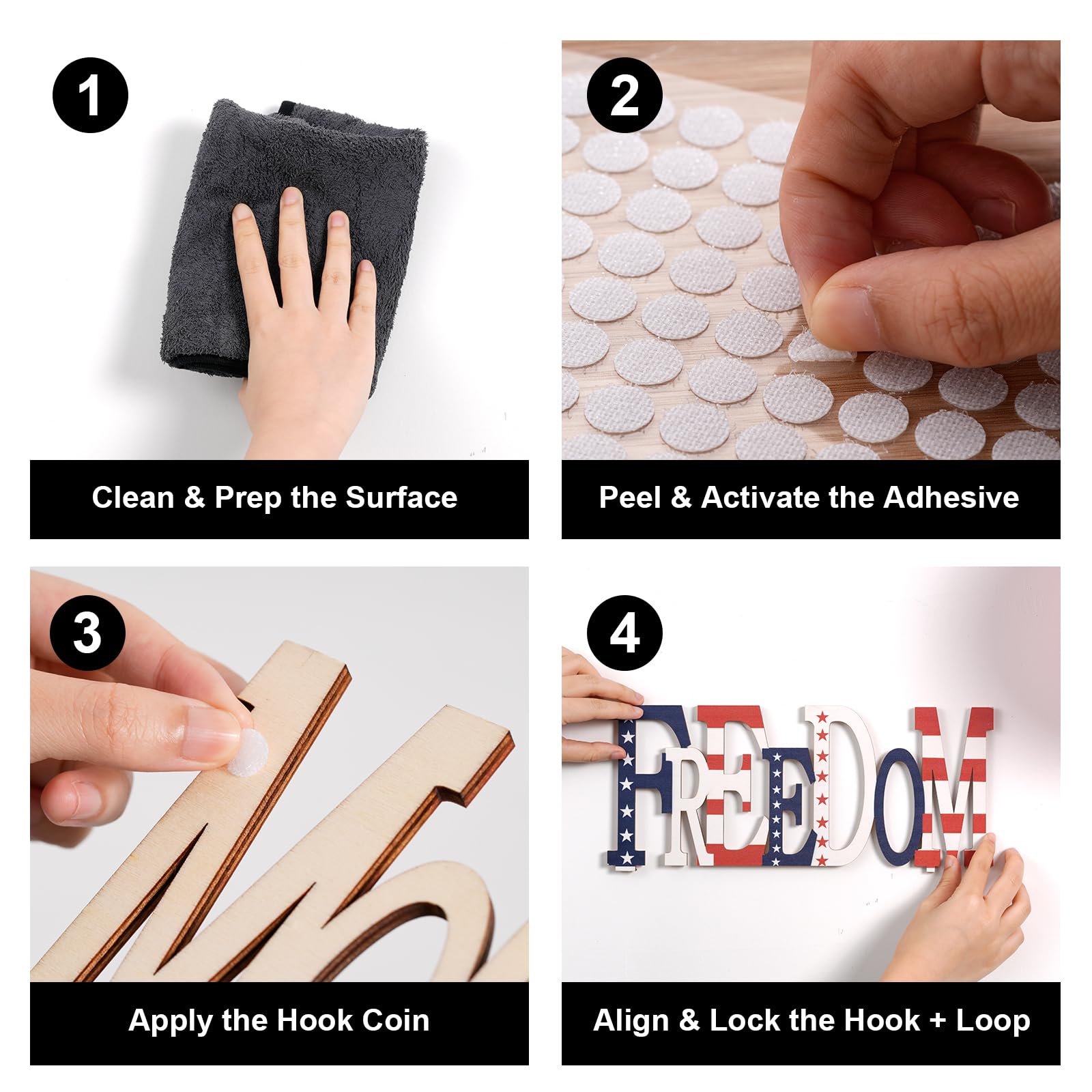 1

Clean & Prep the Surface

2

Peel & Activate the Adhesive

3

Apply the Hook Coin

4

FREEDOM

Align & Lock the Hook + Loop