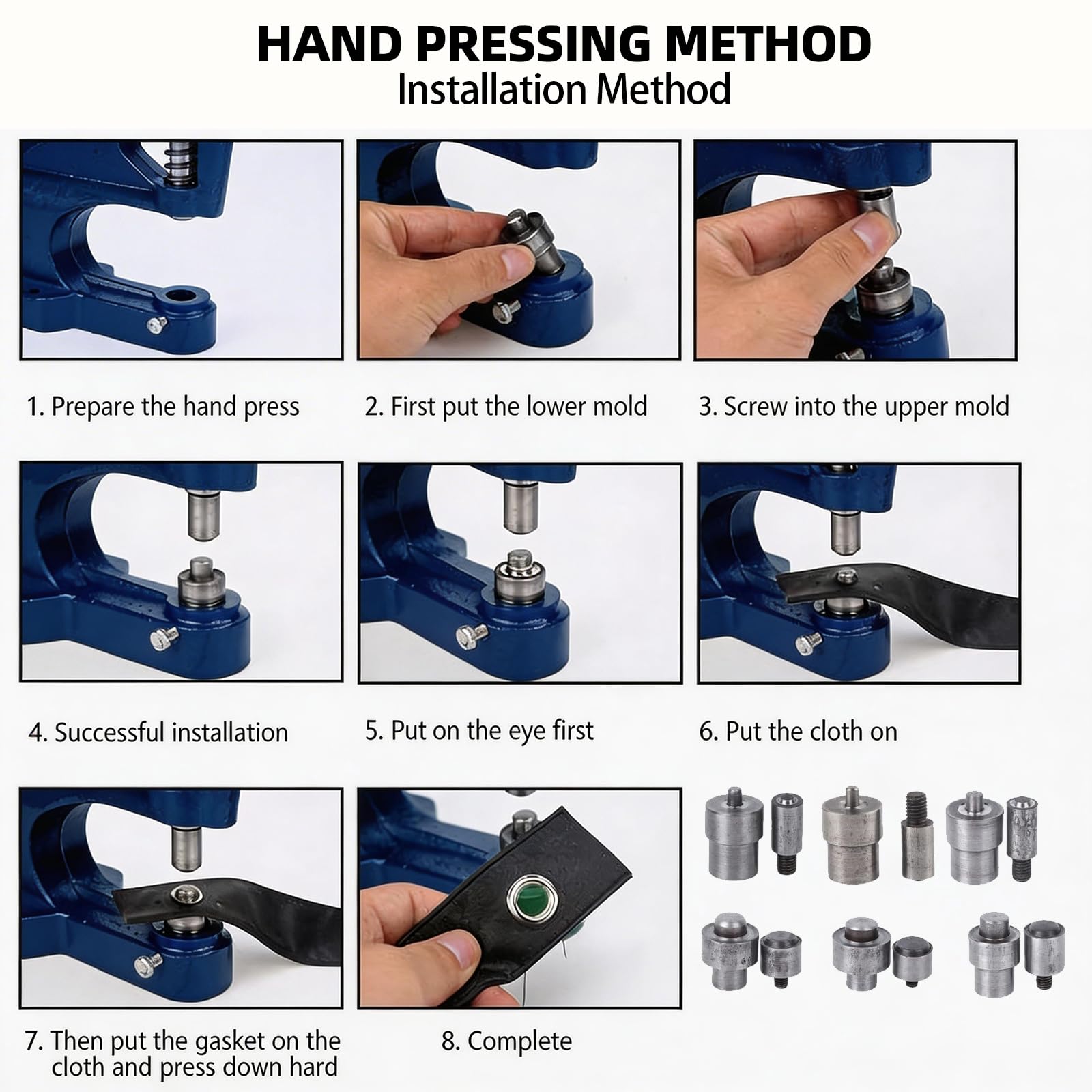 HAND PRESSING METHOD
Installation Method

1. Prepare the hand press

2. First put the lower mold

3. Screw into the upper mold

4. Successful installation

5. Put on the eye first

6. Put the cloth on

7. Then put the gasket on the cloth and press down hard

8. Complete