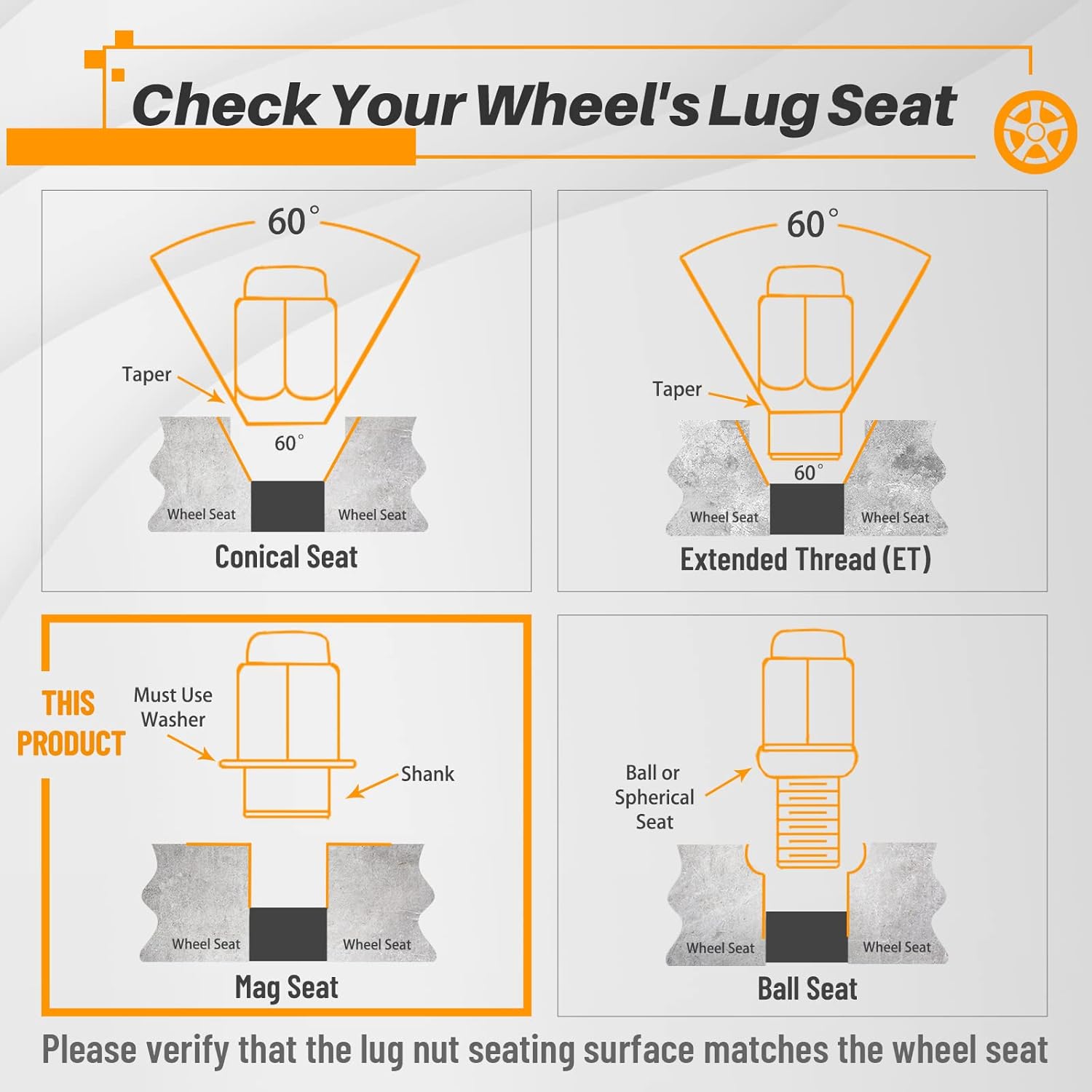 Check Your Wheel's Lug Seat

60°

Taper

60°

Wheel Seat

Wheel Seat

Conical Seat

60°

Taper

60°

Wheel Seat

Wheel Seat

Extended Thread (ET)

THIS PRODUCT

Must Use Washer

Shank

Wheel Seat

Wheel Seat

Mag Seat

Ball or Spherical Seat

Wheel Seat

Wheel Seat

Ball Seat

Please verify that the lug nut seating surface matches the wheel seat