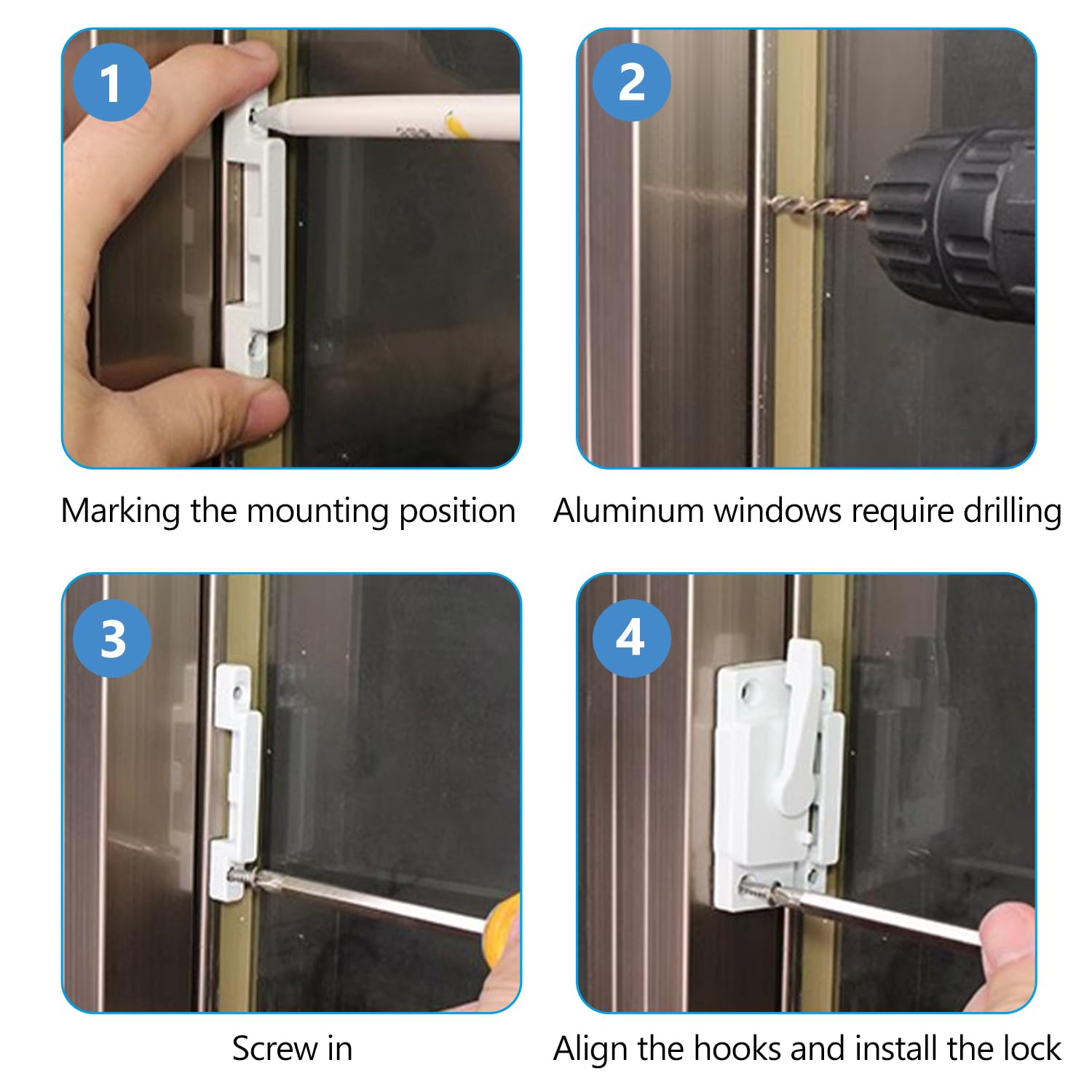 1

Marking the mounting position

2

Aluminum windows require drilling

3

Screw in

4

Align the hooks and install the lock