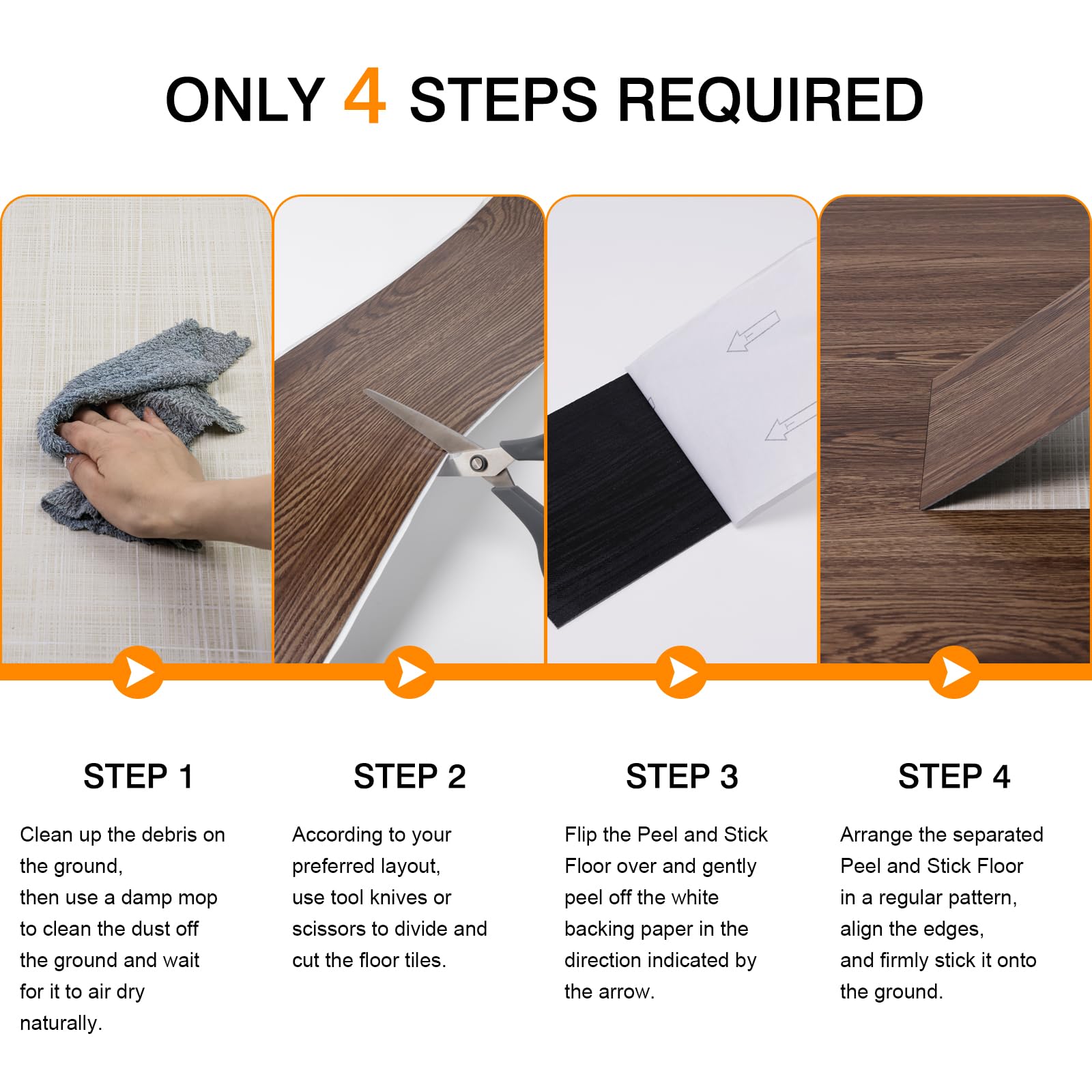 ONLY 4 STEPS REQUIRED

STEP 1

Clean up the debris on the ground,
then use a damp mop to clean the dust off the ground and wait for it to air dry naturally.

STEP 2

According to your preferred layout,
use tool knives or scissors to divide and cut the floor tiles.

STEP 3

Flip the Peel and Stick Floor over and gently peel off the white backing paper in the direction indicated by the arrow.

STEP 4

Arrange the separated Peel and Stick Floor in a regular pattern,
align the edges,
and firmly stick it onto the ground.