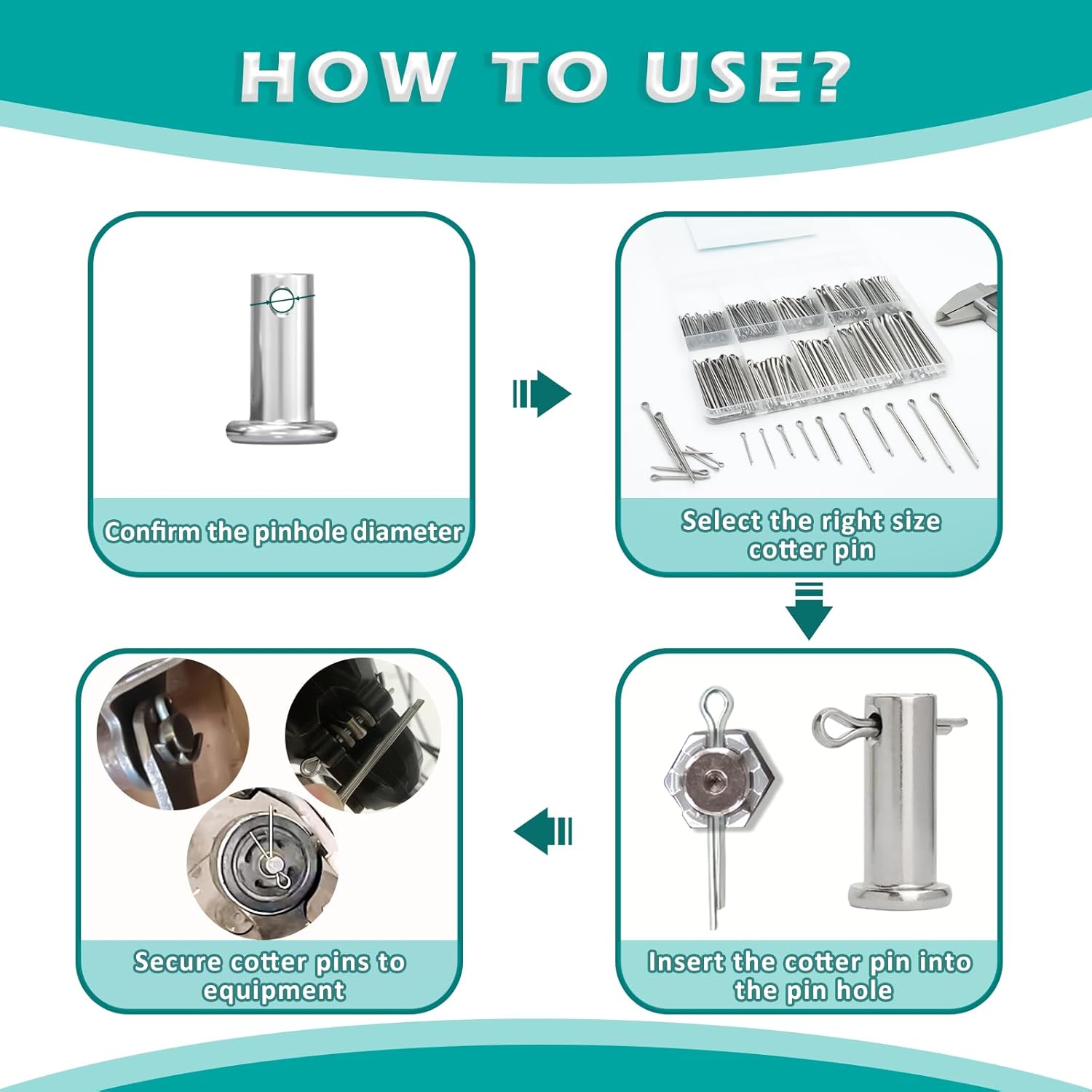 HOW TO USE?

Confirm the pinhole diameter

Select the right size cotter pin

Insert the cotter pin into the pin hole

Secure cotter pins to equipment