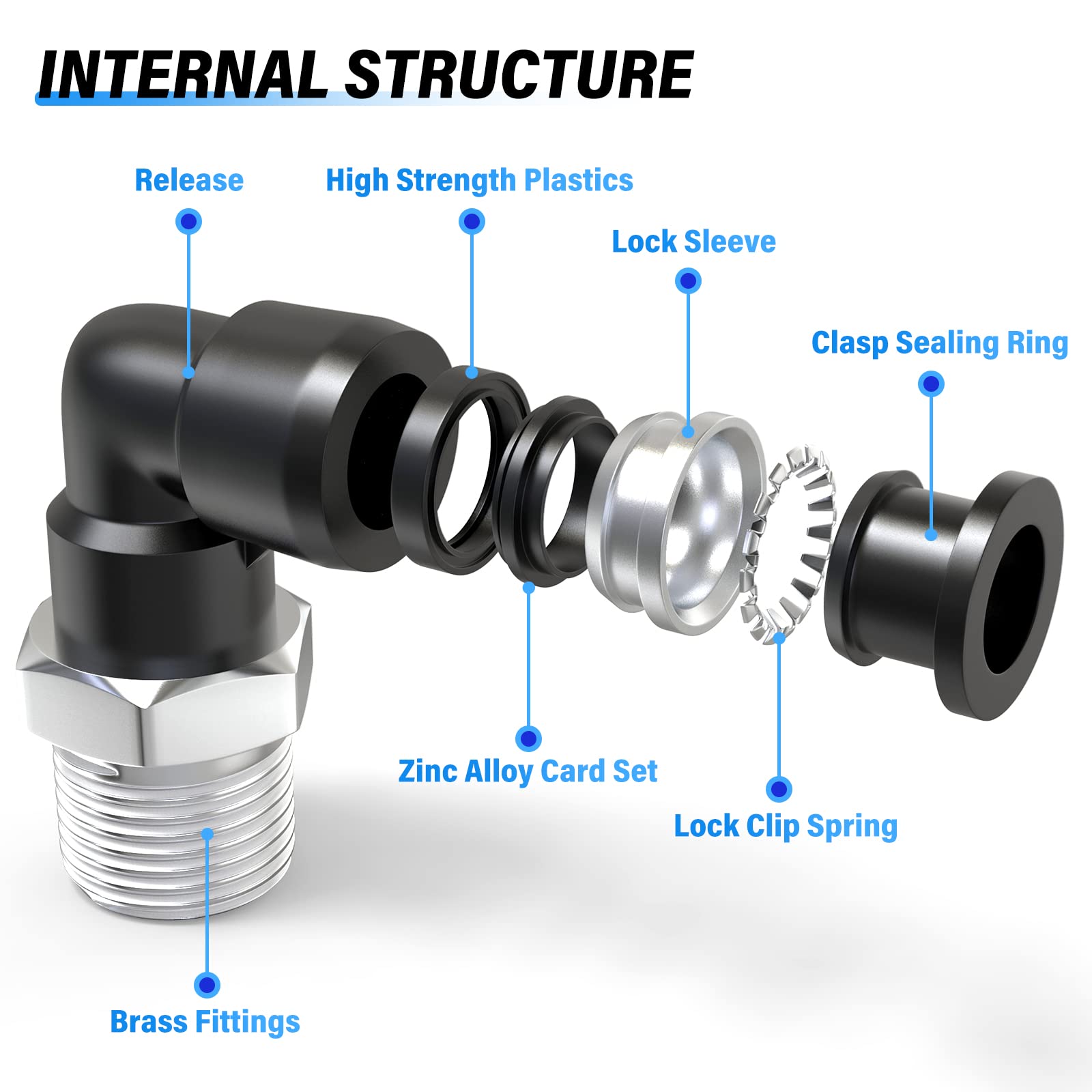 INTERNAL STRUCTURE

Release

High Strength Plastics

Lock Sleeve

Clasp Sealing Ring

Zinc Alloy Card Set

Lock Clip Spring

Brass Fittings