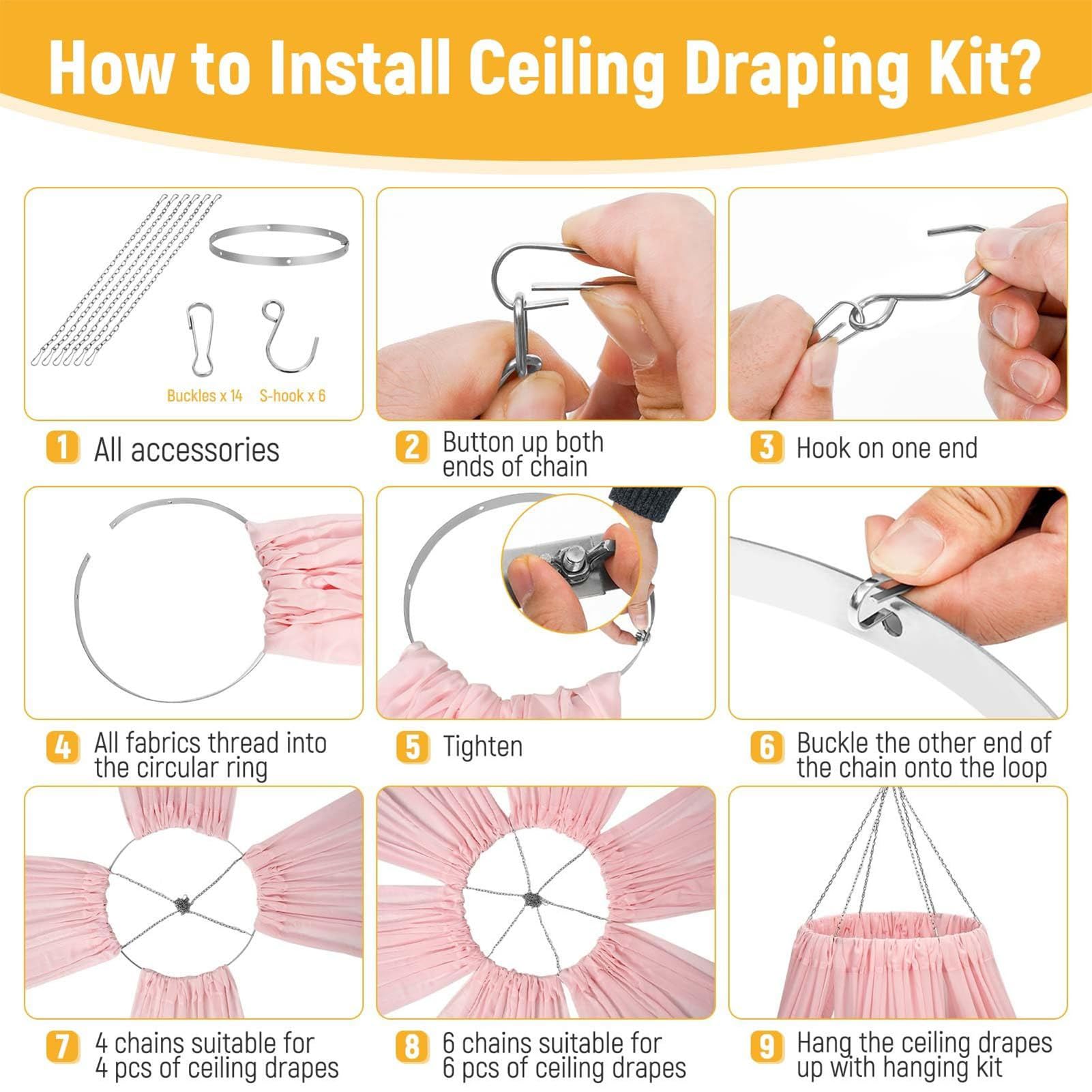 How to Install Ceiling Draping Kit?

Buckles x 14 S-hook x 6

1 All accessories

2 Button up both ends of chain

3 Hook on one end

4 All fabrics thread into the circular ring

5 Tighten

6 Buckle the other end of the chain onto the loop

7 4 chains suitable for 4 pcs of ceiling drapes

8 6 chains suitable for 6 pcs of ceiling drapes

9 Hang the ceiling drapes up with hanging kit