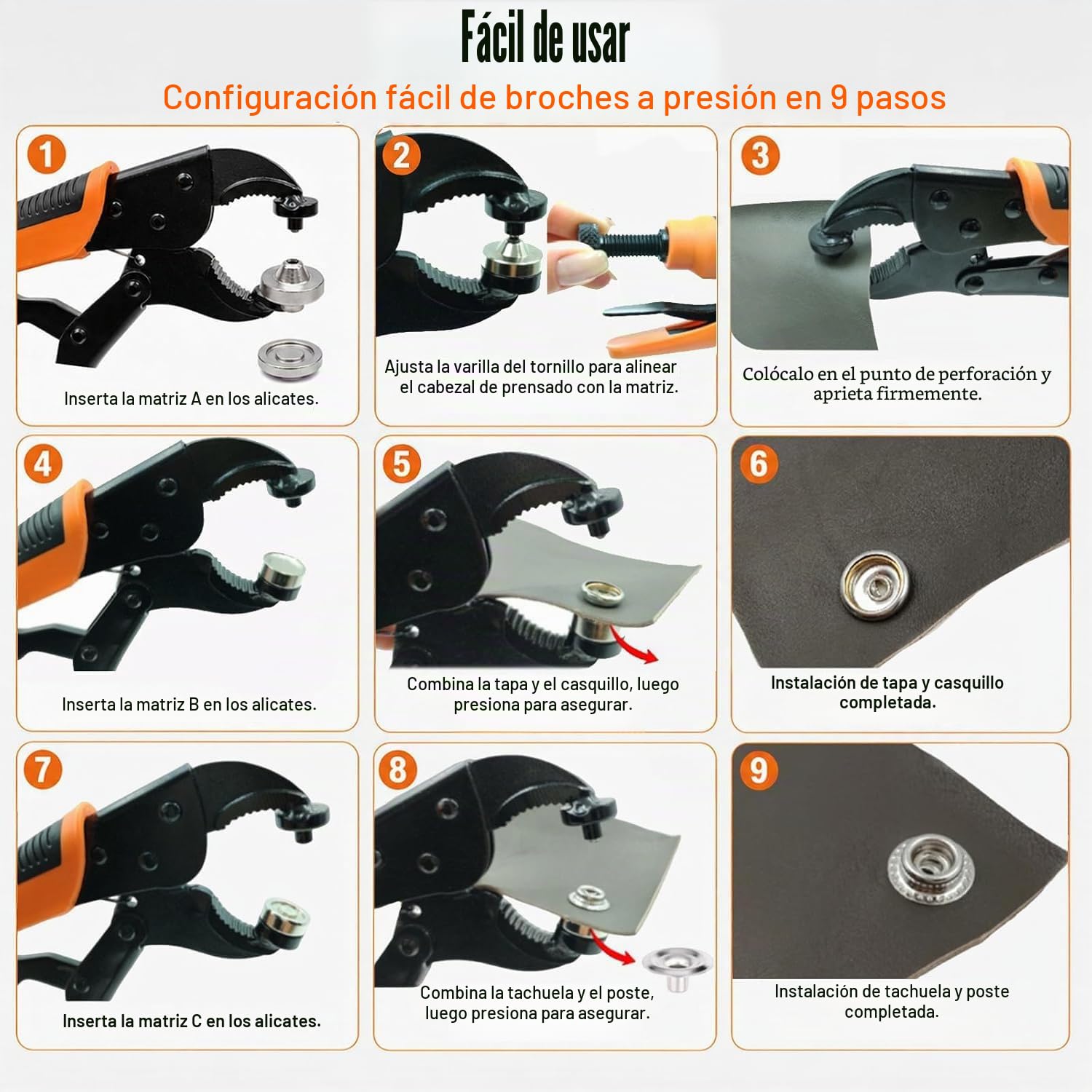 Fácil de usar

Configuración fácil de broches a presión en 9 pasos

1

Inserta la matriz A en los alicates.

2

Ajusta la varilla del tornillo para alinear el cabezal de prensado con la matriz.

3

Colócalo en el punto de perforación y aprieta firmemente.

4

Inserta la matriz B en los alicates.

5

Combina la tapa y el casquillo, luego presiona para asegurar.

6

Instalación de tapa y casquillo completada.

7

Inserta la matriz C en los alicates.

8

Combina la tachuela y el poste, luego presiona para asegurar.

9

Instalación de tachuela y poste completada.