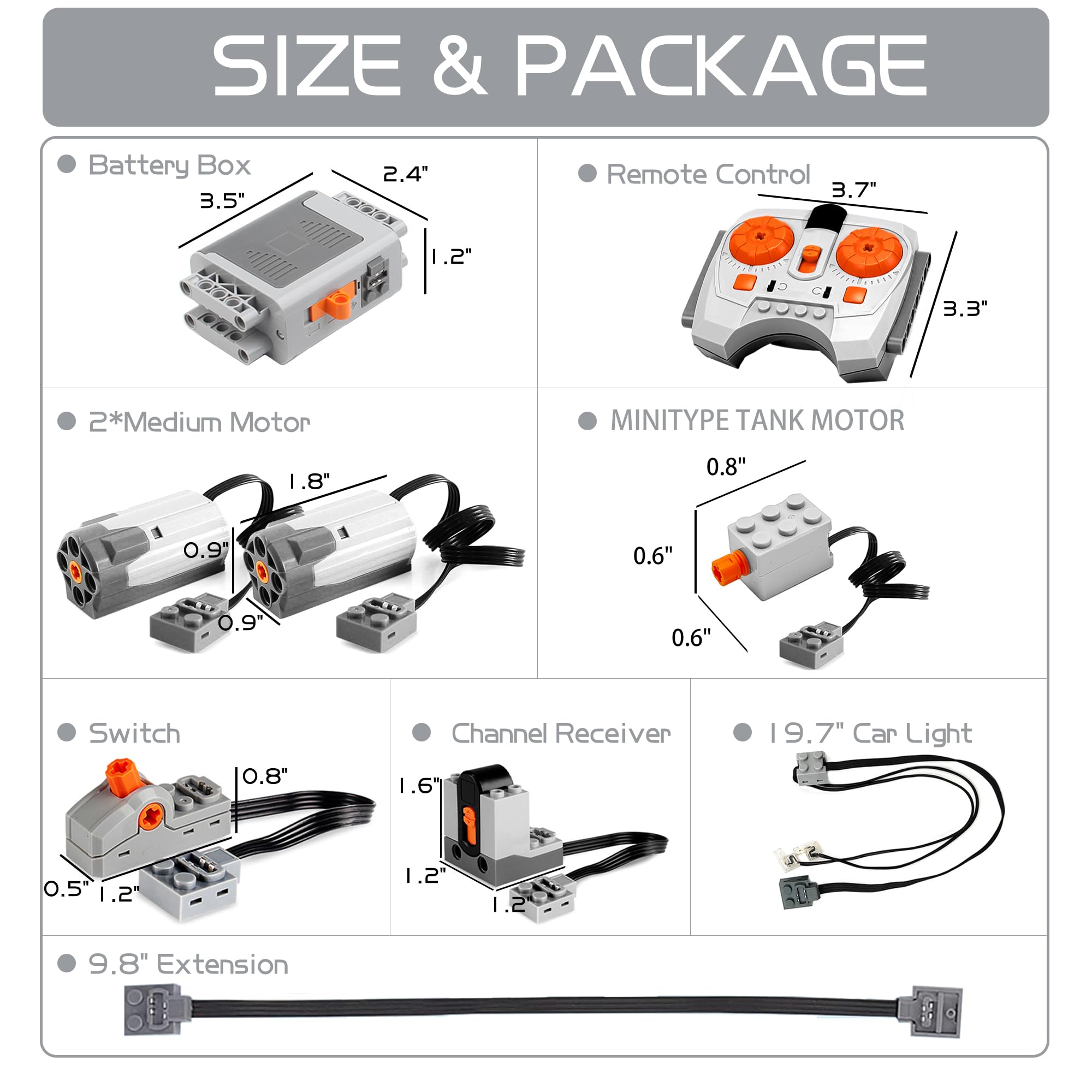 SIZE & PACKAGE

Battery Box
3.5"
2.4"
1.2"

Remote Control
3.7"
3.3"

2*Medium Motor
1.8"
0.9"
0.9"

MINITYPE TANK MOTOR
0.8"
0.6"
0.6"

Switch
0.8"
0.5"
1.2"

Channel Receiver
1.6"
1.2"
1.2"

19.7" Car Light

9.8" Extension