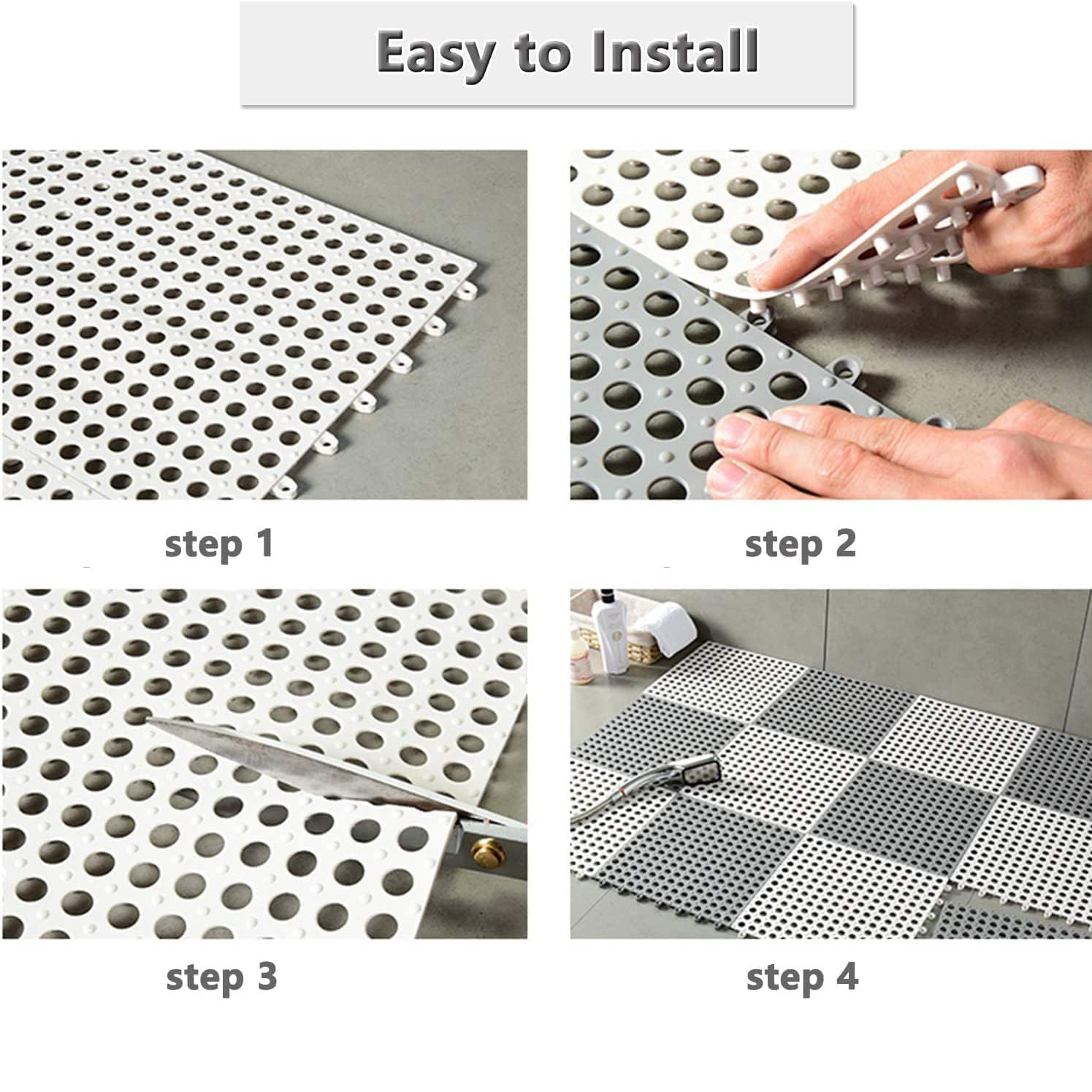 Easy to Install

step 1

step 2

step 3

step 4