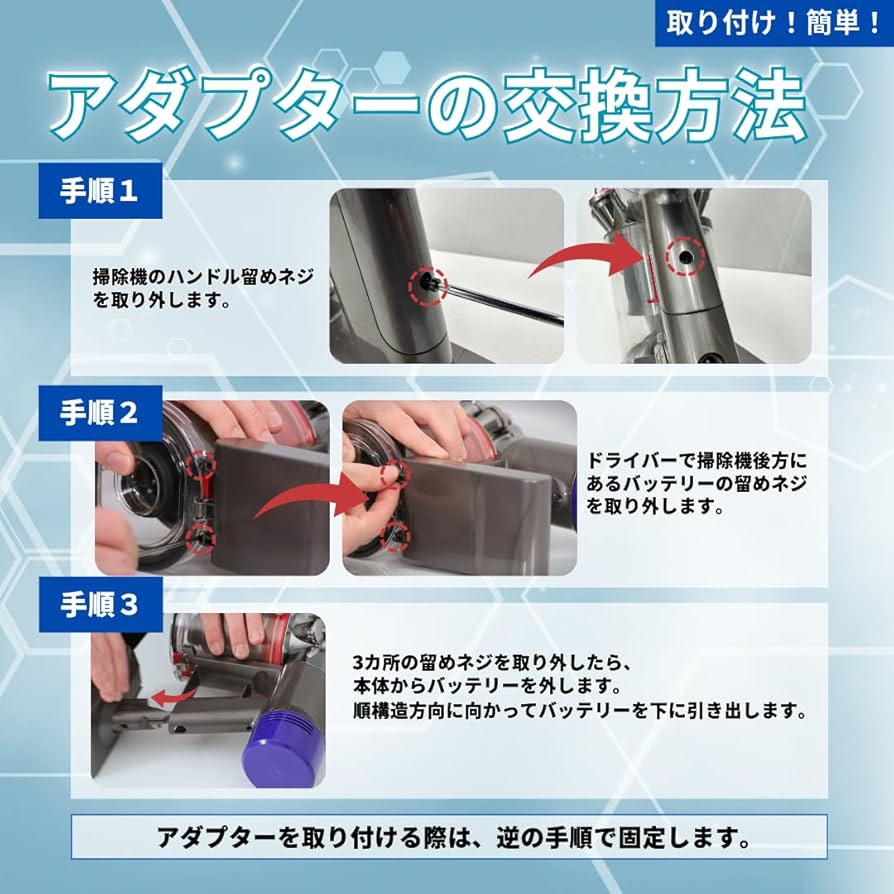 取り付け！簡単！

アダプターの交換方法

手順１

掃除機のハンドル留めネジを取り外します。

手順２

ドライバーで掃除機後方にあるバッテリーの留めネジを取り外します。

手順３

3カ所の留めネジを取り外したら、本体からバッテリーを外します。順構造方向に向かってバッテリーを下に引き出します。

アダプターを取り付ける際は、逆の手順で固定します。