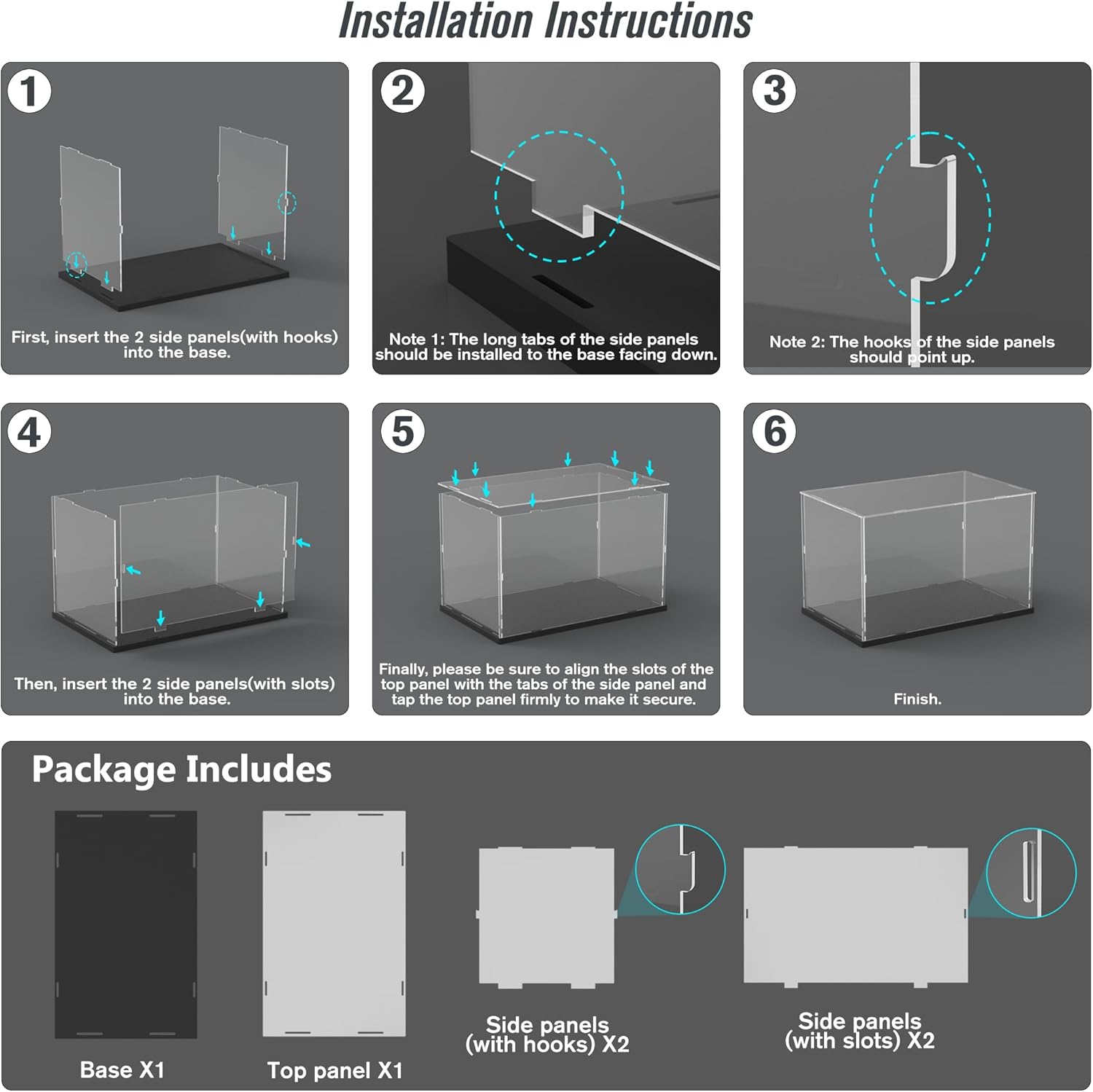 Installation Instructions

1

First, insert the 2 side panels(with hooks) into the base.

2

Note 1: The long tabs of the side panels should be installed to the base facing down.

3

Note 2: The hooks of the side panels should point up.

4

Then, insert the 2 side panels(with slots) into the base.

5

Finally, please be sure to align the slots of the top panel with the tabs of the side panel and tap the top panel firmly to make it secure.

6

Finish.

Package Includes

Base X1

Top panel X1

Side panels (with hooks) X2

Side panels (with slots) X2