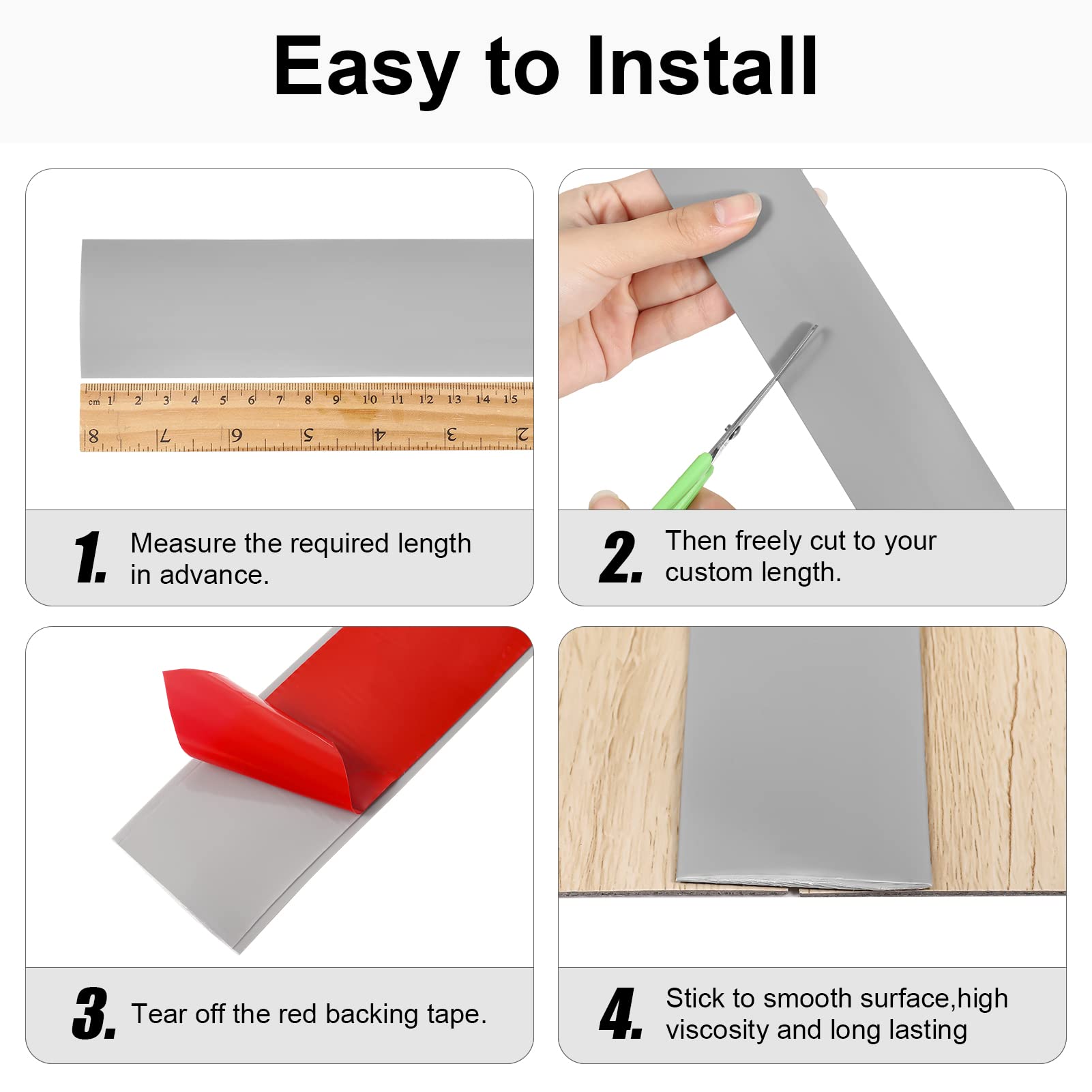 Easy to Install

cm 1 2 3 4 5 6 7 8 9 10 11 12 13 14 15
8 7 6 5 4 3 2

1. Measure the required length in advance.

2. Then freely cut to your custom length.

3. Tear off the red backing tape.

4. Stick to smooth surface,high viscosity and long lasting