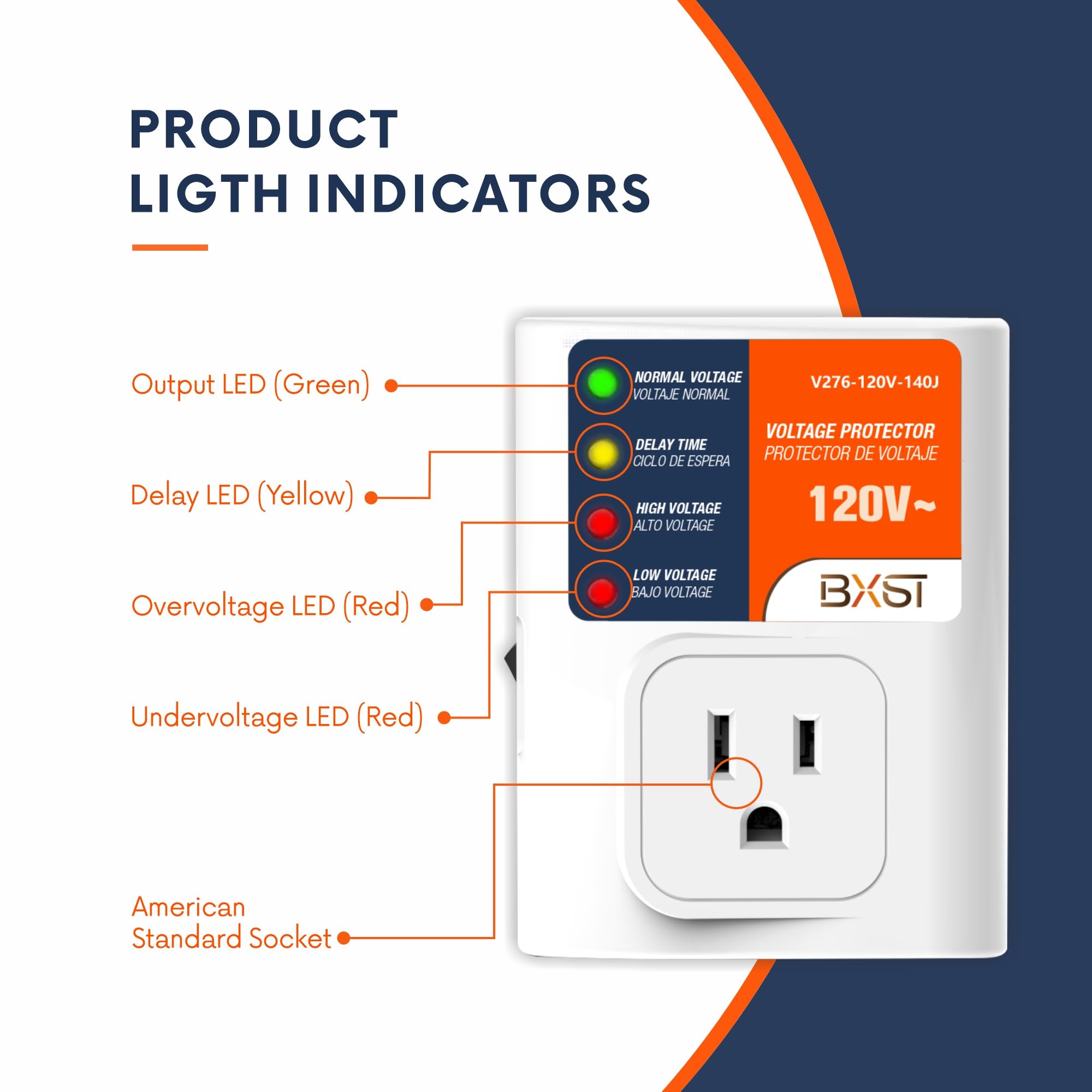 PRODUCT
LIGTH INDICATORS

Output LED (Green)

Delay LED (Yellow)

Overvoltage LED (Red)

Undervoltage LED (Red)

American
Standard Socket

NORMAL VOLTAGE
VOLTAJE NORMAL

DELAY TIME
CICLO DE ESPERA

HIGH VOLTAGE
ALTO VOLTAGE

LOW VOLTAGE
BAJO VOLTAGE

V276-120V-140J

VOLTAGE PROTECTOR
PROTECTOR DE VOLTAJE

120V~

BXST