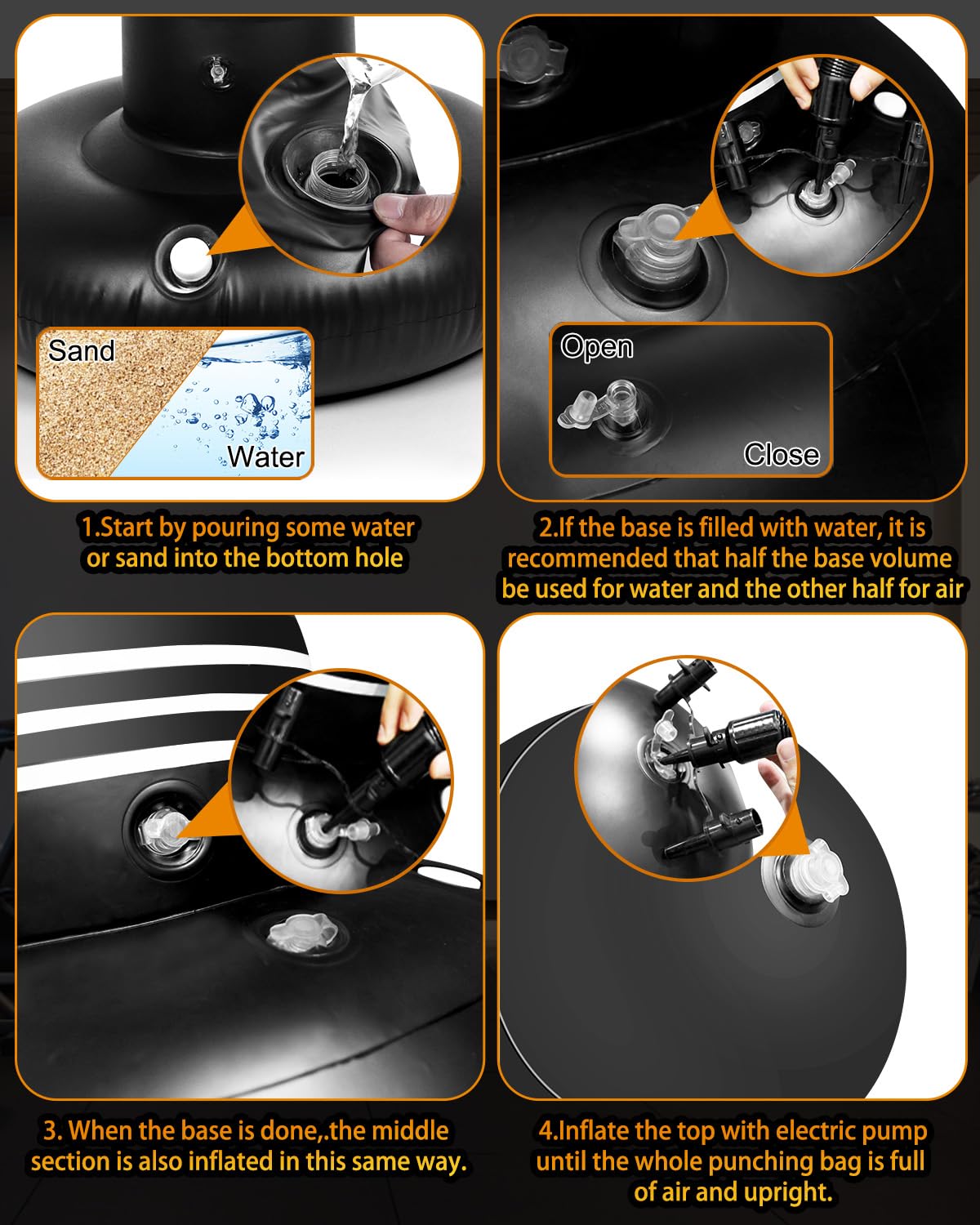 Sand

Water

1.Start by pouring some water or sand into the bottom hole

Open

Close

2.If the base is filled with water, it is recommended that half the base volume be used for water and the other half for air

3. When the base is done,.the middle section is also inflated in this same way.

4.Inflate the top with electric pump until the whole punching bag is full of air and upright.