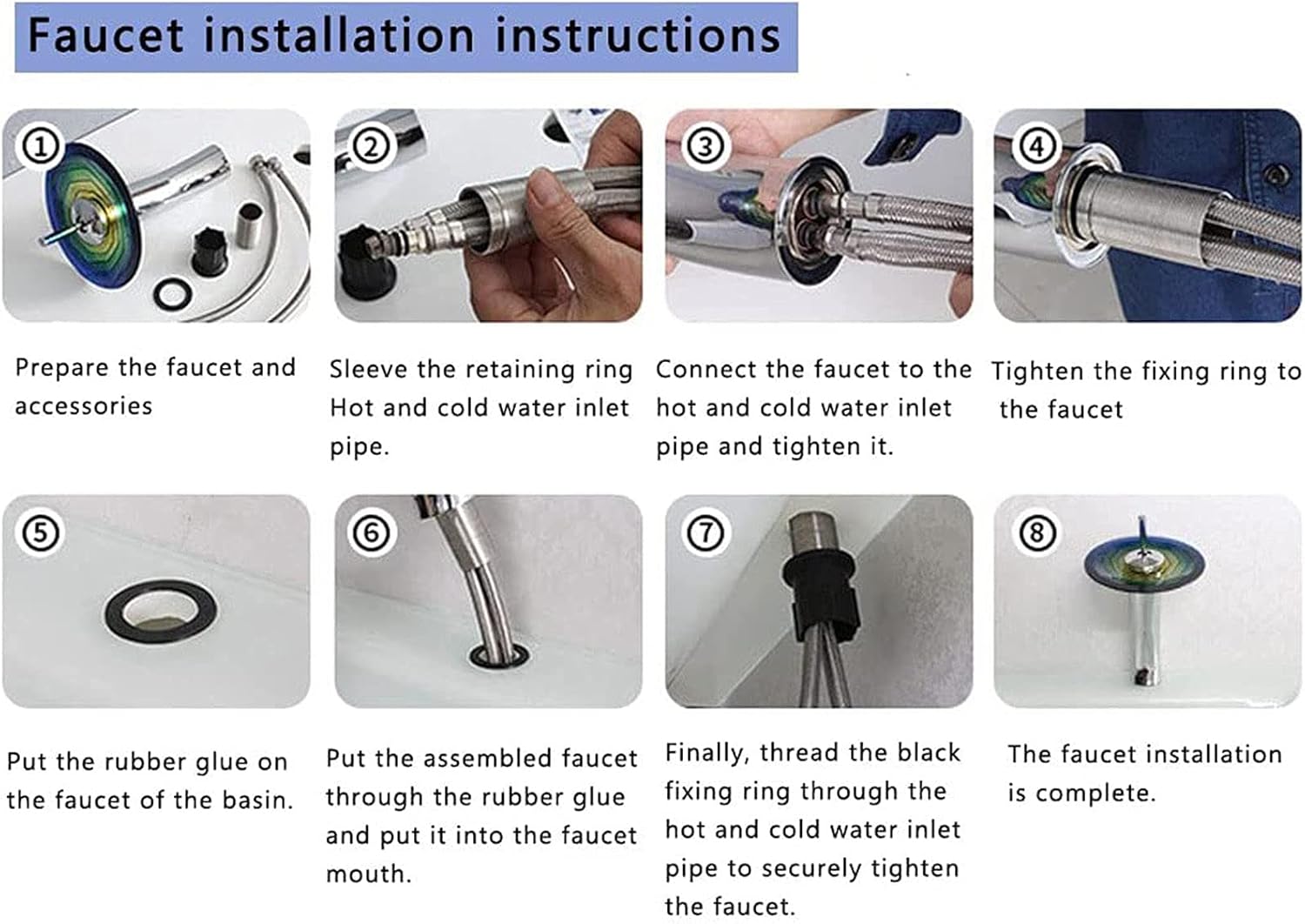 Faucet installation instructions

①

Prepare the faucet and accessories

②

Sleeve the retaining ring Hot and cold water inlet pipe.

③

Connect the faucet to the hot and cold water inlet pipe and tighten it.

④

Tighten the fixing ring to the faucet

⑤

Put the rubber glue on the faucet of the basin.

⑥

Put the assembled faucet through the rubber glue and put it into the faucet mouth.

⑦

Finally, thread the black fixing ring through the hot and cold water inlet pipe to securely tighten the faucet.

⑧

The faucet installation is complete.