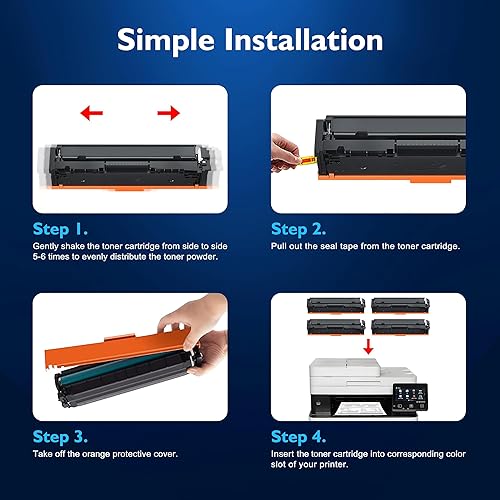 Simple Installation

Step 1.
Gently shake the toner cartridge from side to side 5-6 times to evenly distribute the toner powder.

Step 2.
Pull out the seal tape from the toner cartridge.

Step 3.
Take off the orange protective cover.

Step 4.
Insert the toner cartridge into corresponding color slot of your printer.