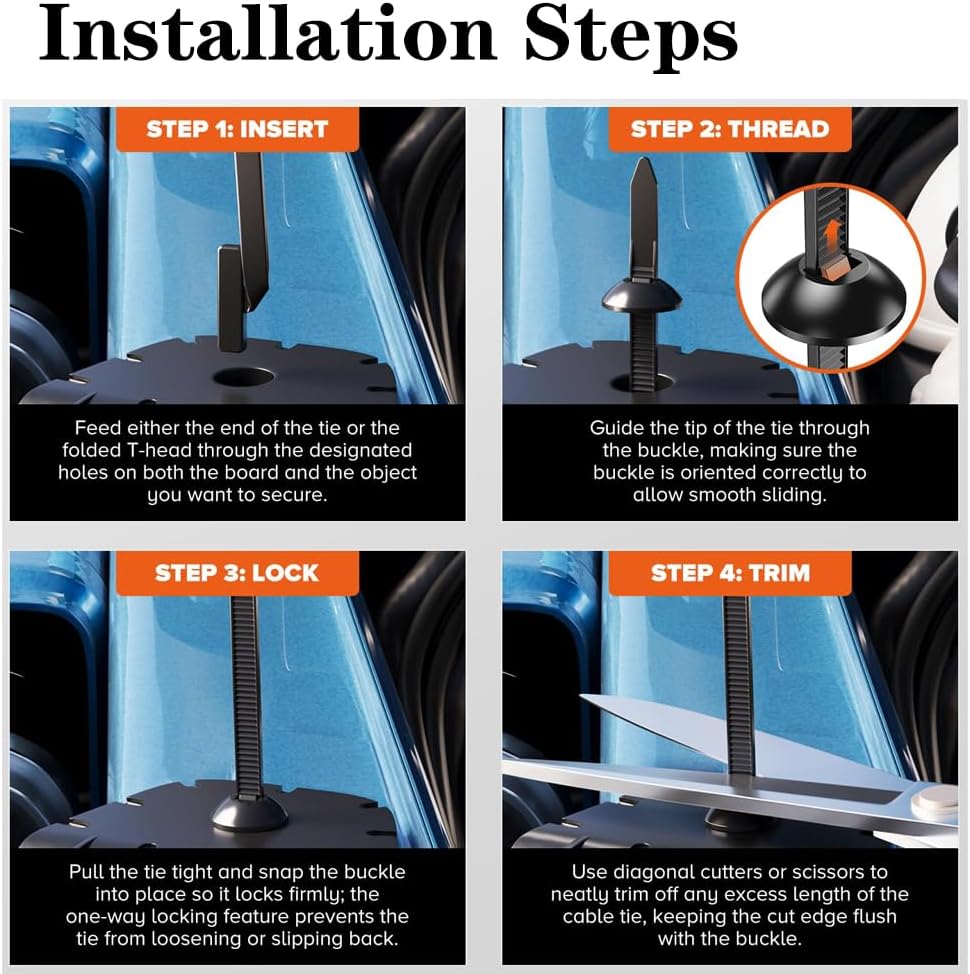 Installation Steps

STEP 1: INSERT

Feed either the end of the tie or the folded T-head through the designated holes on both the board and the object you want to secure.

STEP 2: THREAD

Guide the tip of the tie through the buckle, making sure the buckle is oriented correctly to allow smooth sliding.

STEP 3: LOCK

Pull the tie tight and snap the buckle into place so it locks firmly; the one-way locking feature prevents the tie from loosening or slipping back.

STEP 4: TRIM

Use diagonal cutters or scissors to neatly trim off any excess length of the cable tie, keeping the cut edge flush with the buckle.