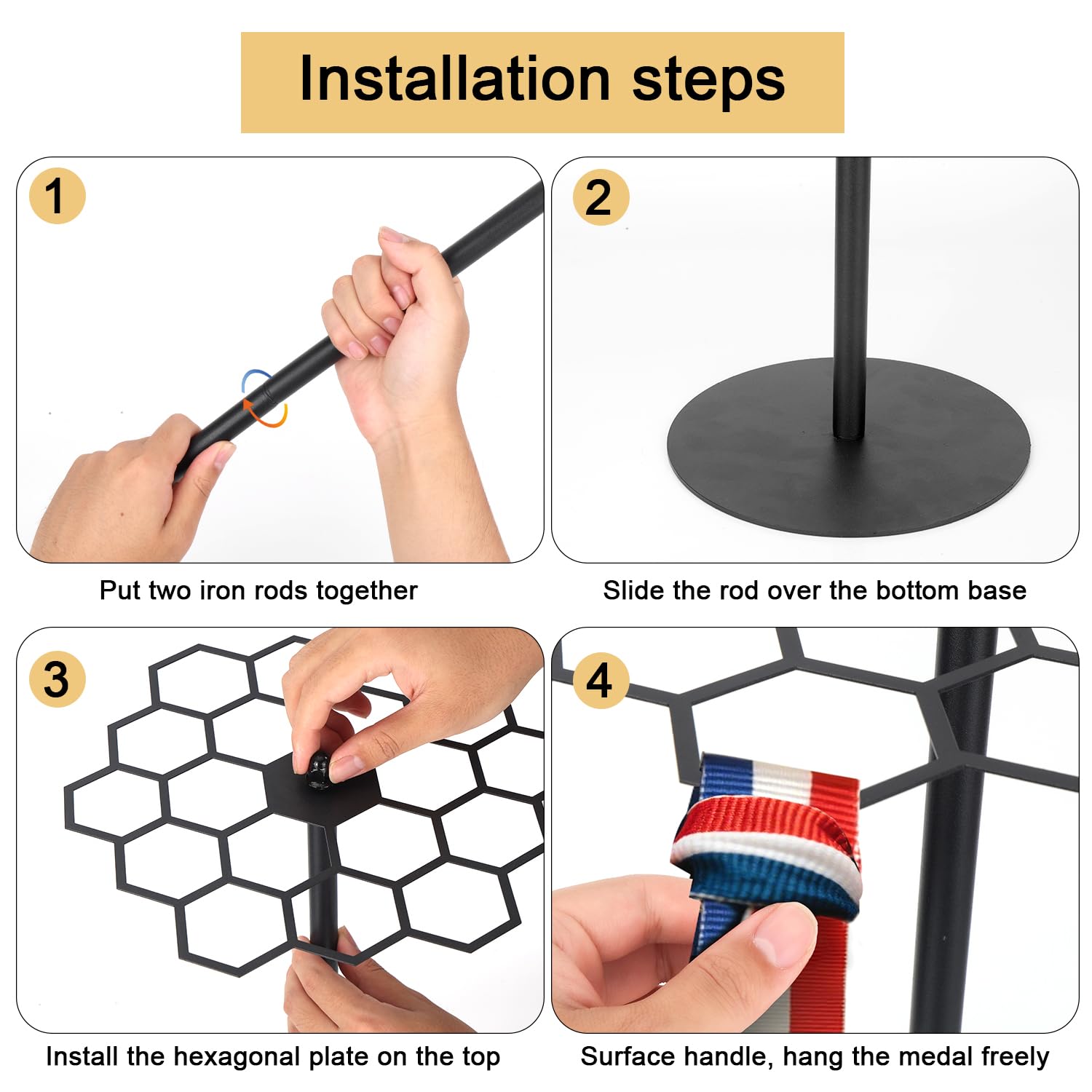 Installation steps

1

Put two iron rods together

2

Slide the rod over the bottom base

3

Install the hexagonal plate on the top

4

Surface handle, hang the medal freely