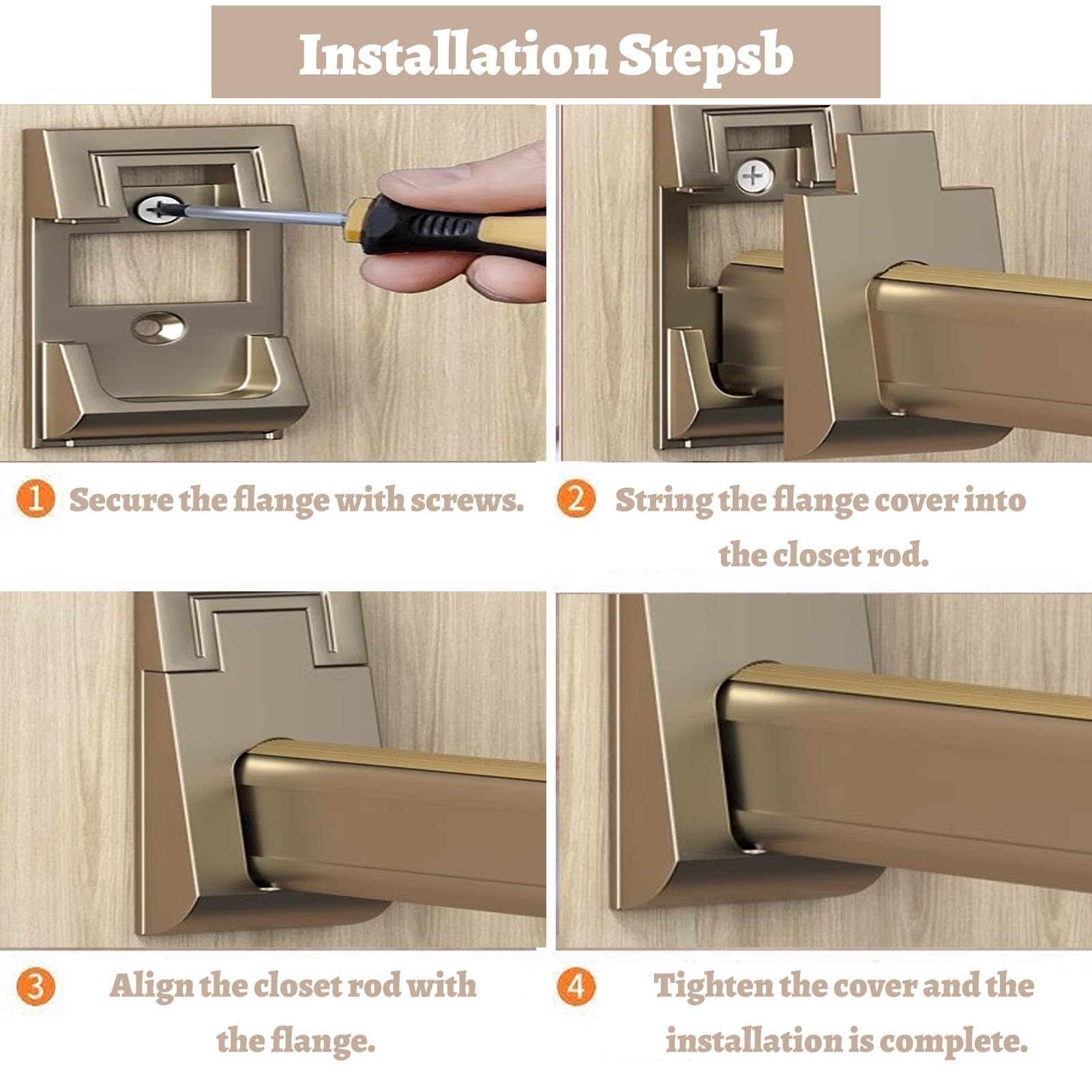 Installation Stepsb

1 Secure the flange with screws.

2 String the flange cover into the closet rod.

3 Align the closet rod with the flange.

4 Tighten the cover and the installation is complete.