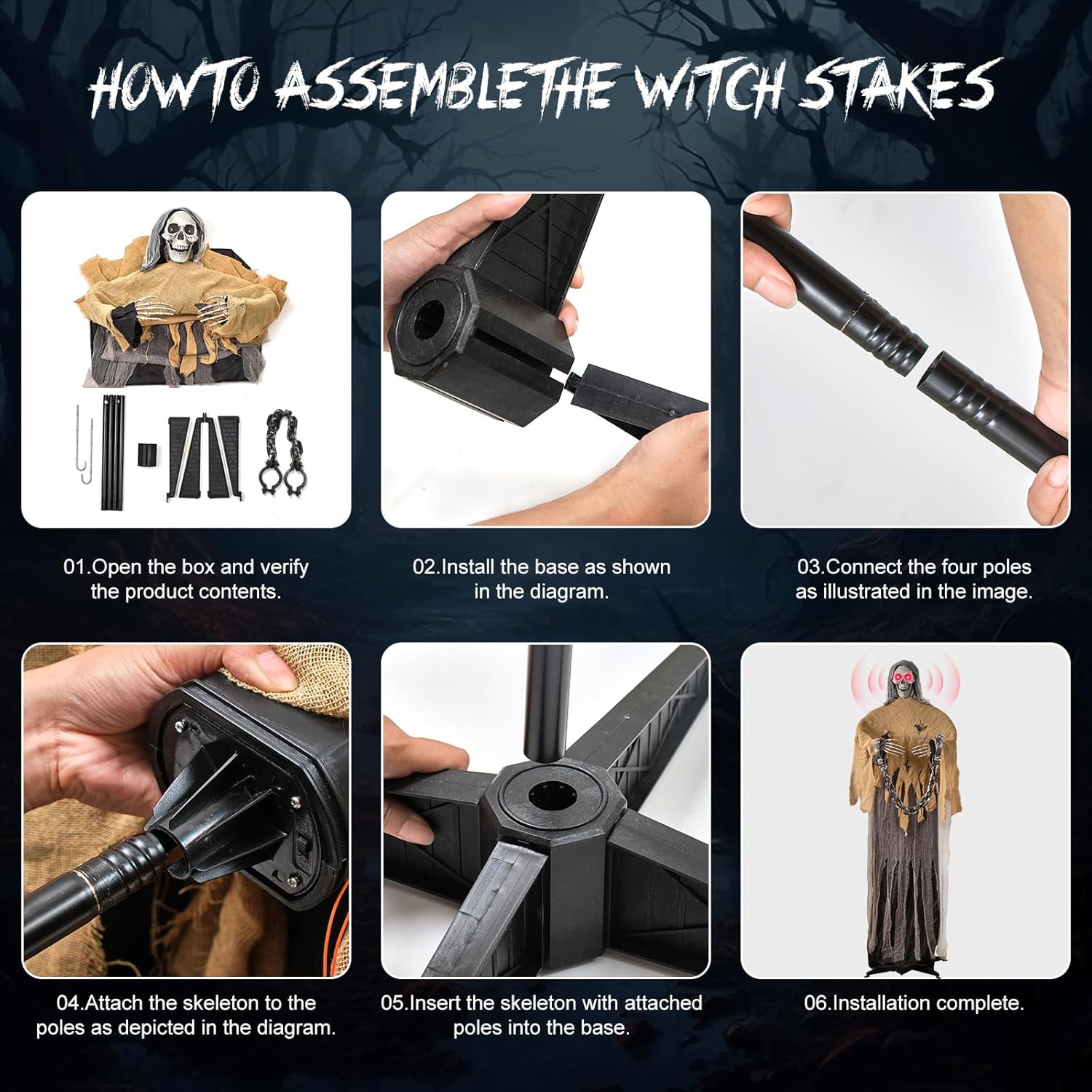 HOWTO ASSEMBLETHE WITCH STAKES

01.Open the box and verify the product contents.

02.Install the base as shown in the diagram.

03.Connect the four poles as illustrated in the image.

04.Attach the skeleton to the poles as depicted in the diagram.

05.Insert the skeleton with attached poles into the base.

06.Installation complete.